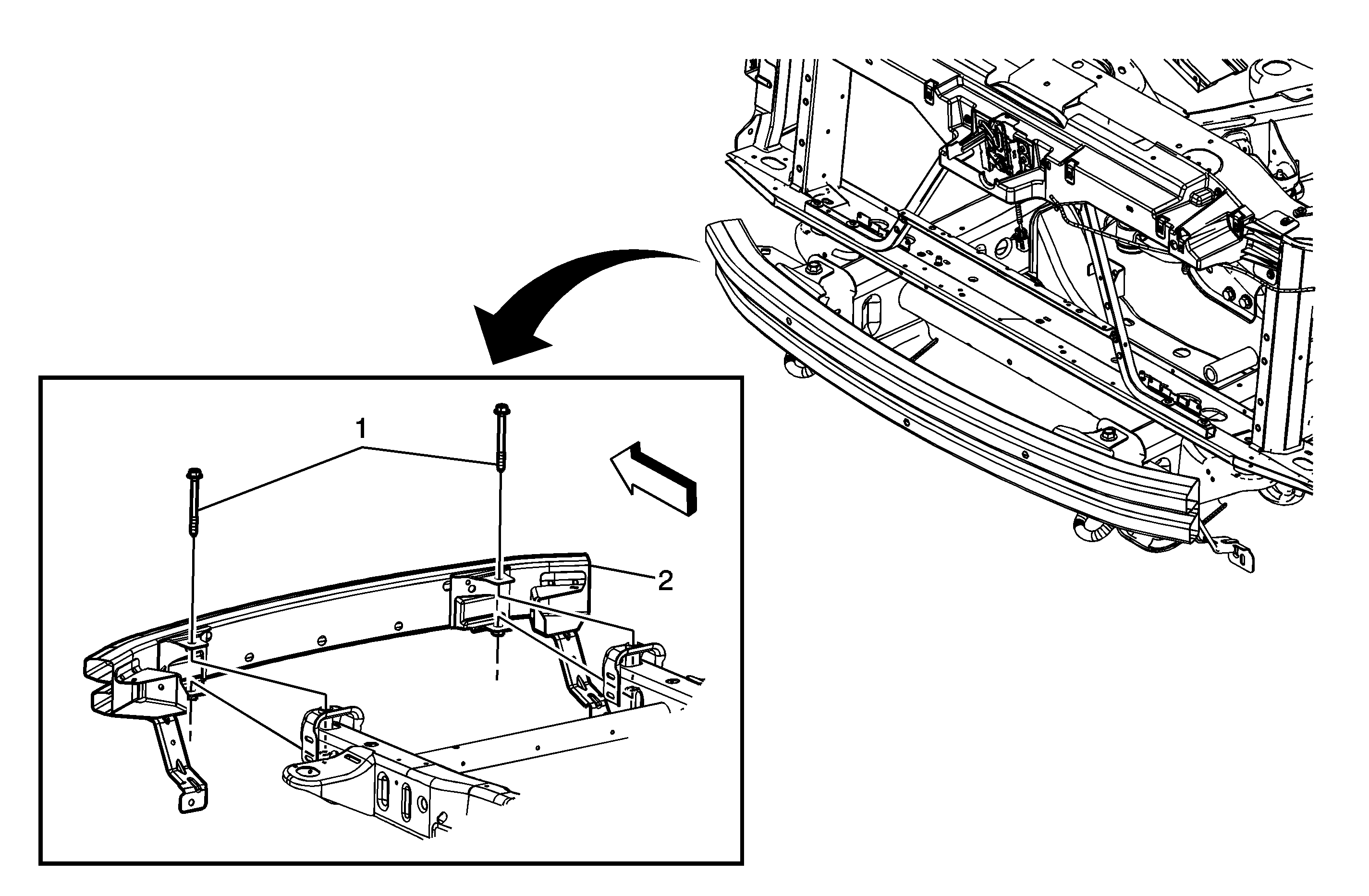 1

2