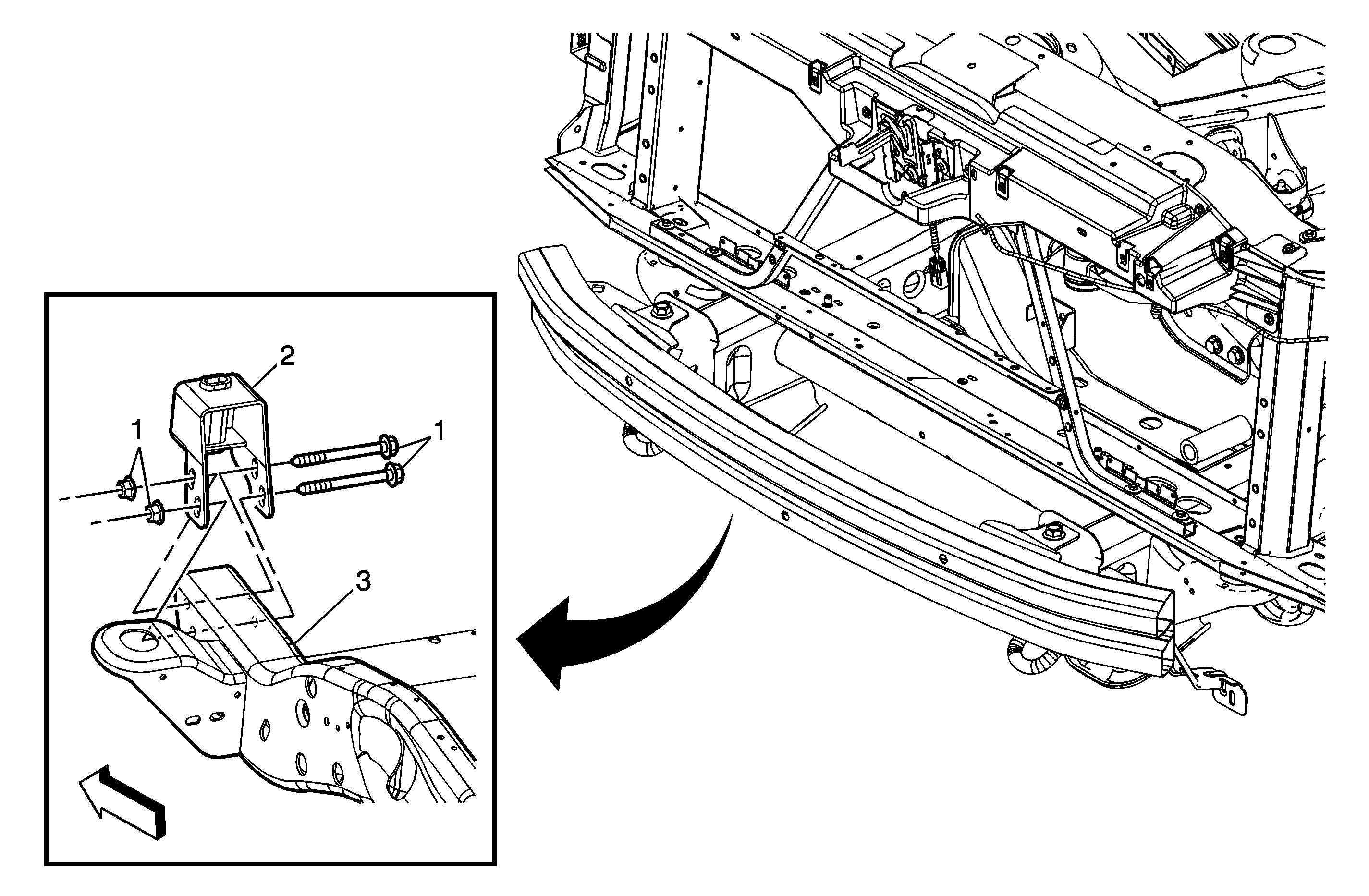 2
1
1
3