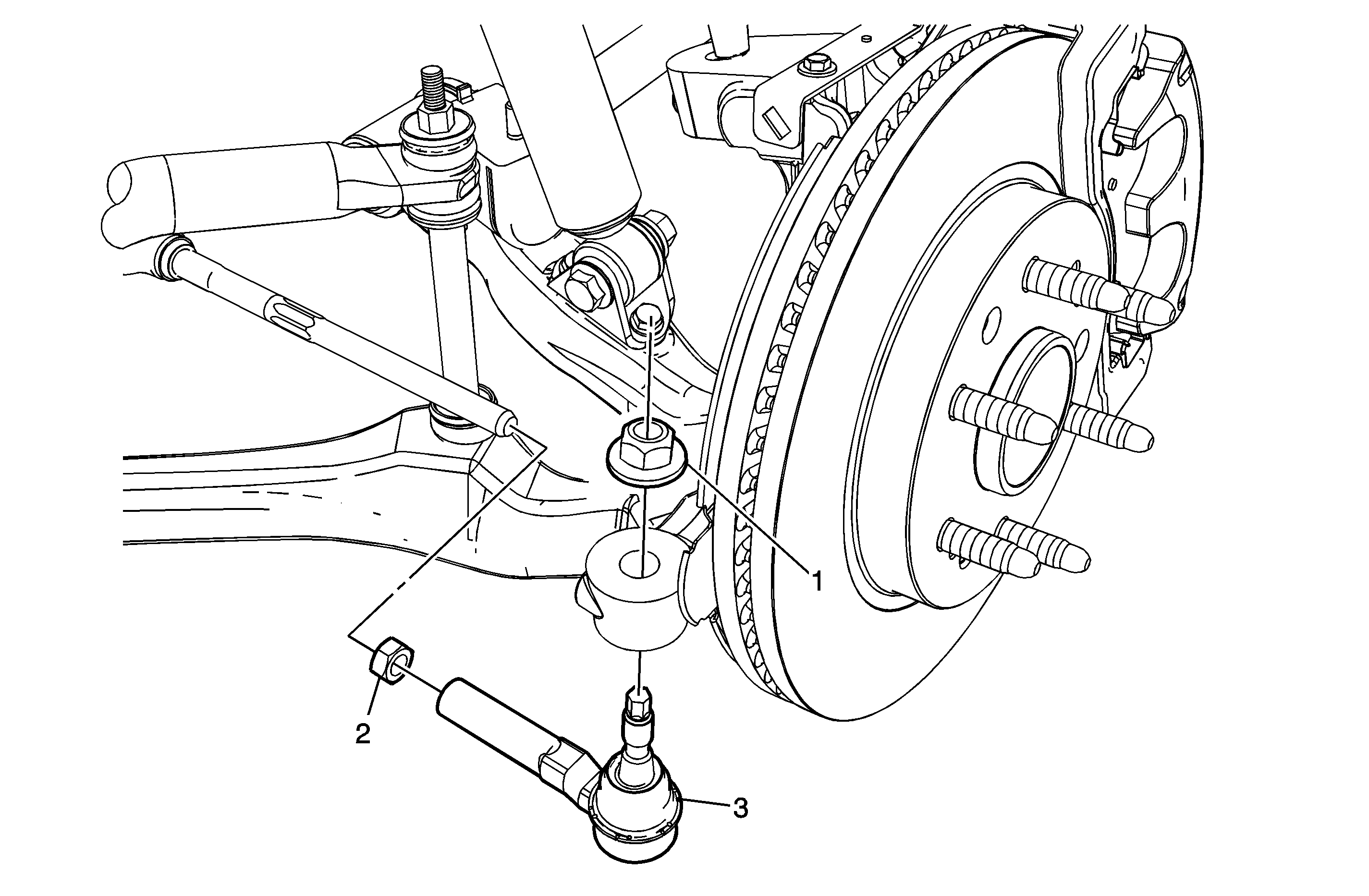 1
2
3