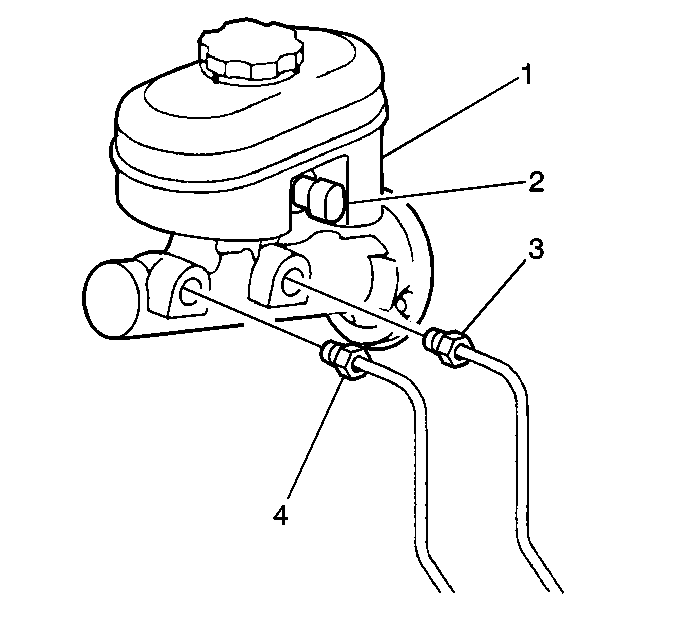 1
2
3
4