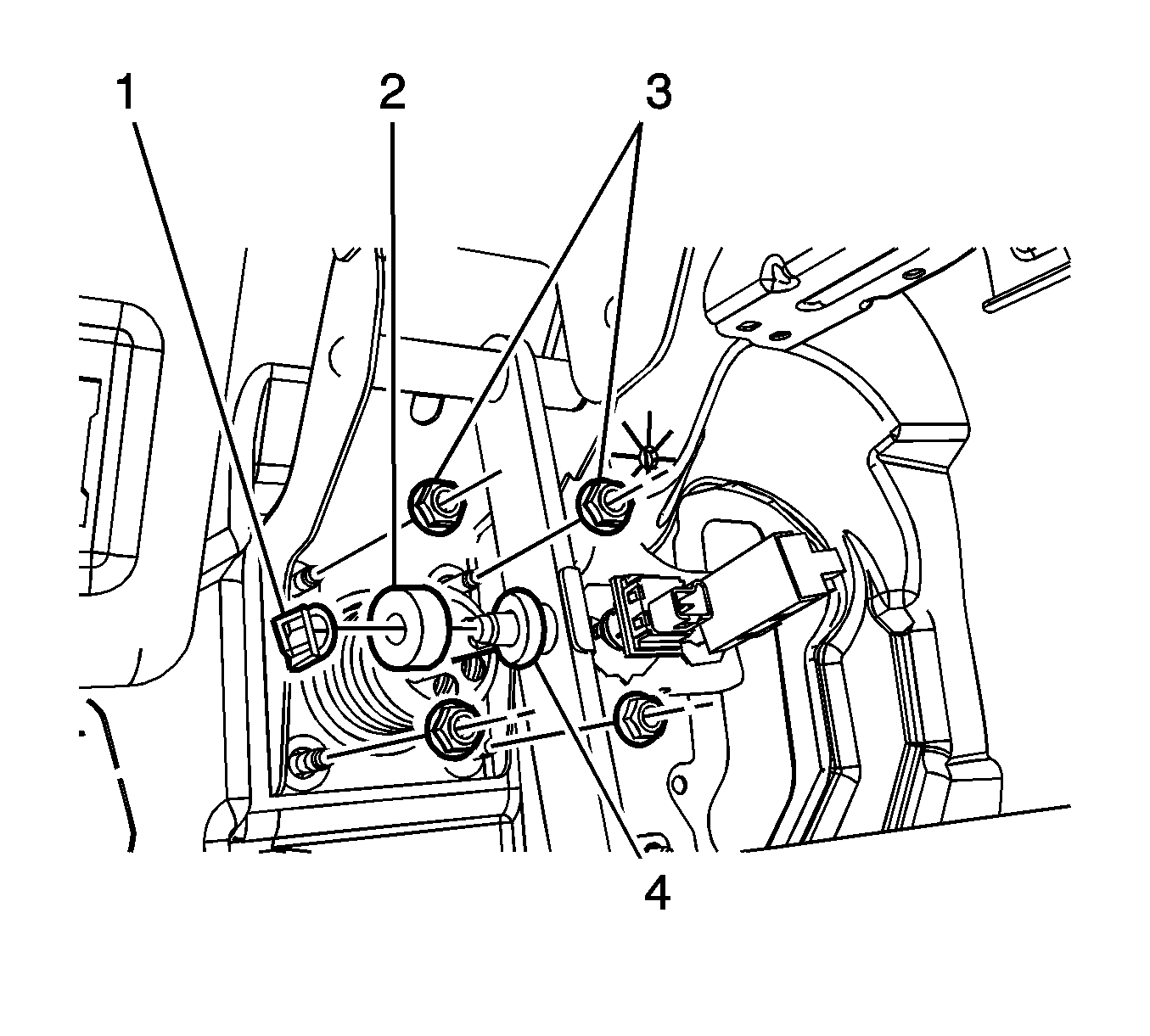 1
2
3
4