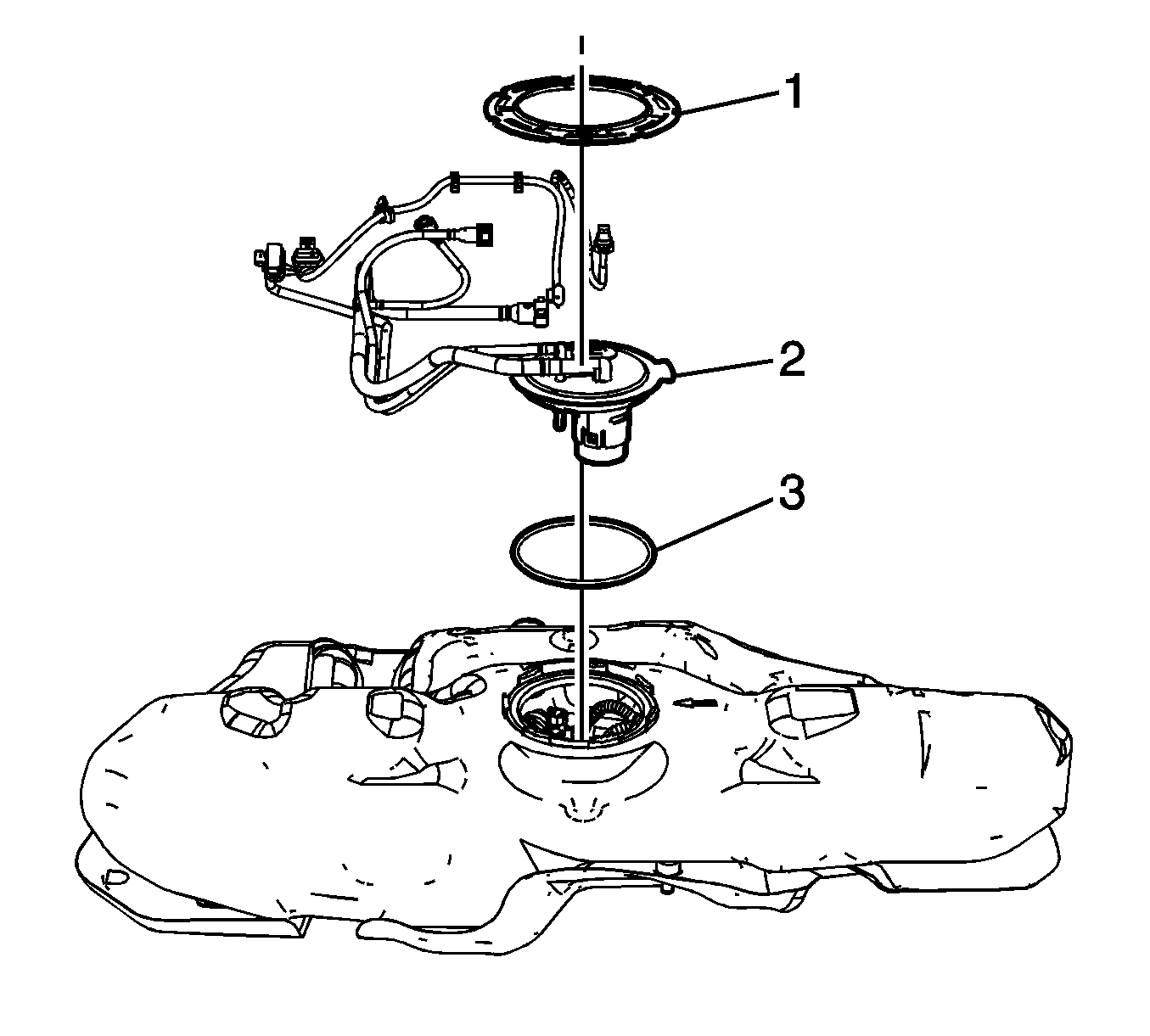 1
2
3