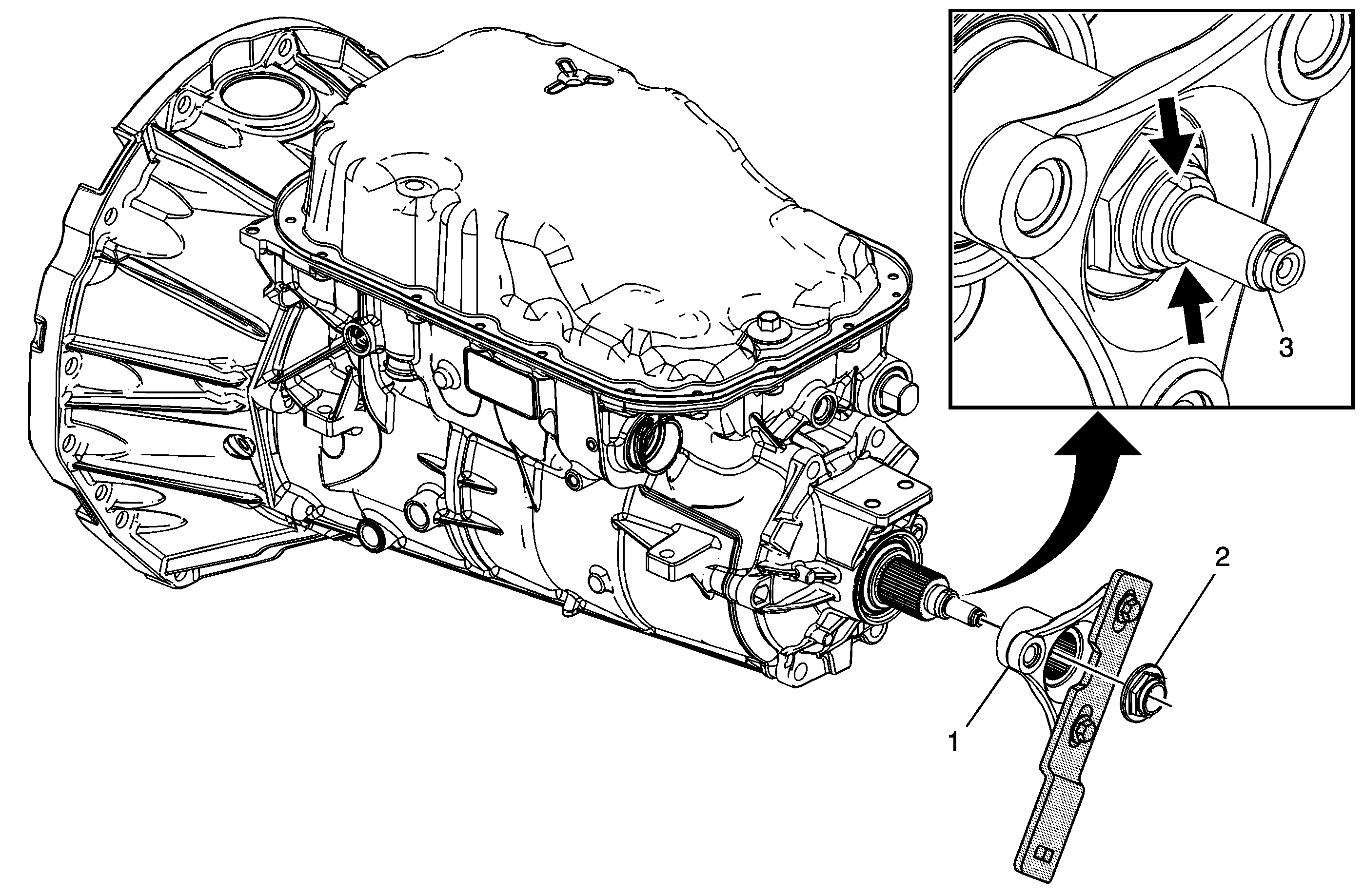 3
2
1