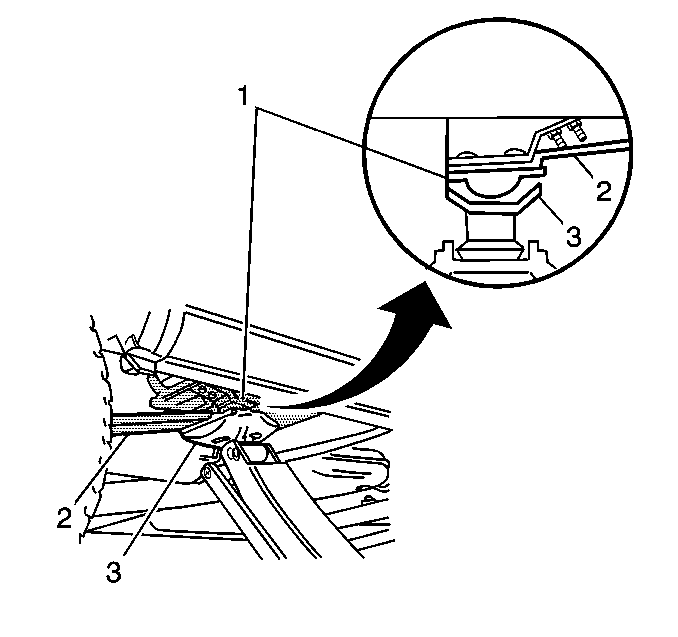 1
2
3
2
3