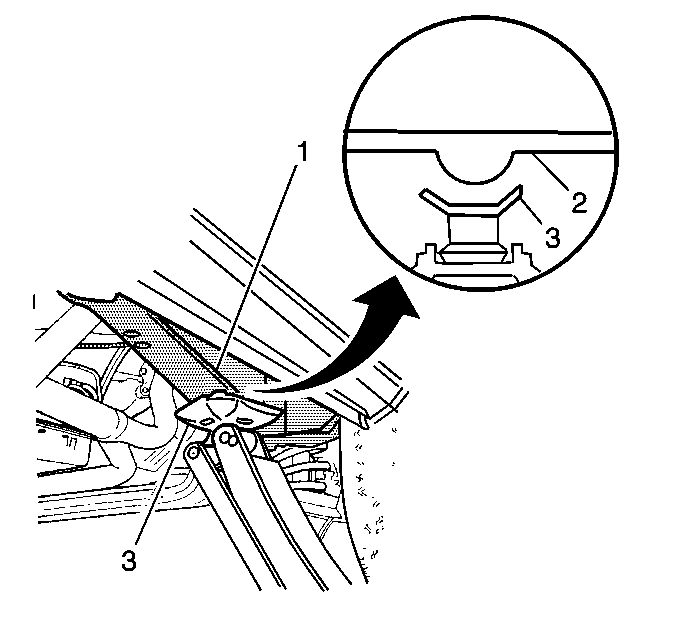 1
2
3
3