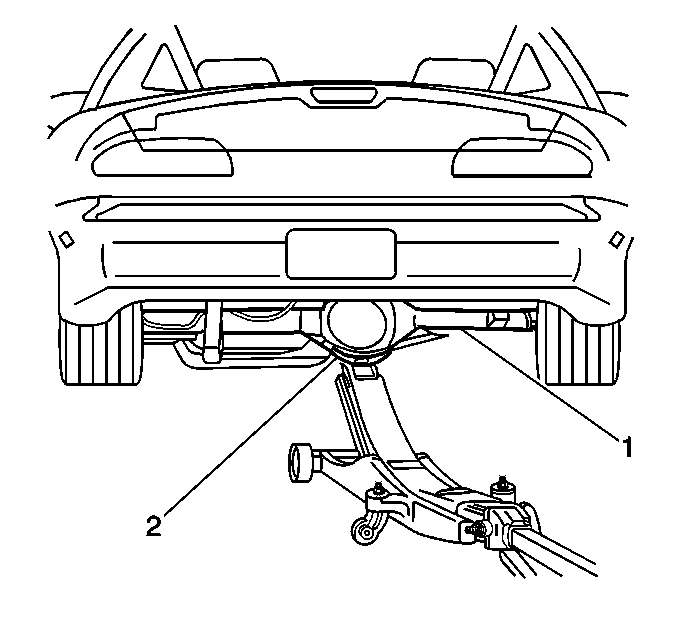 1
2