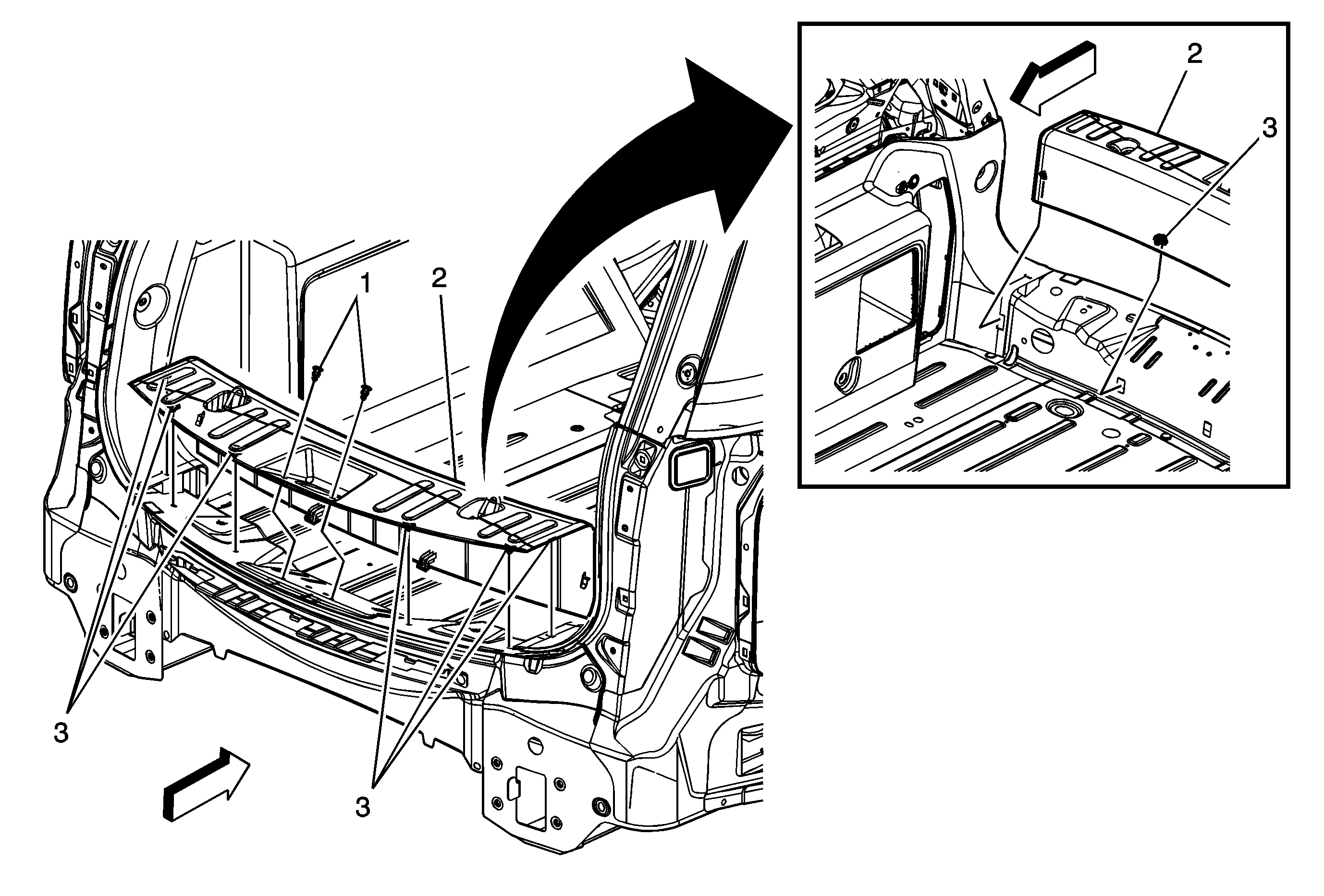 1
2
3
3
2
3