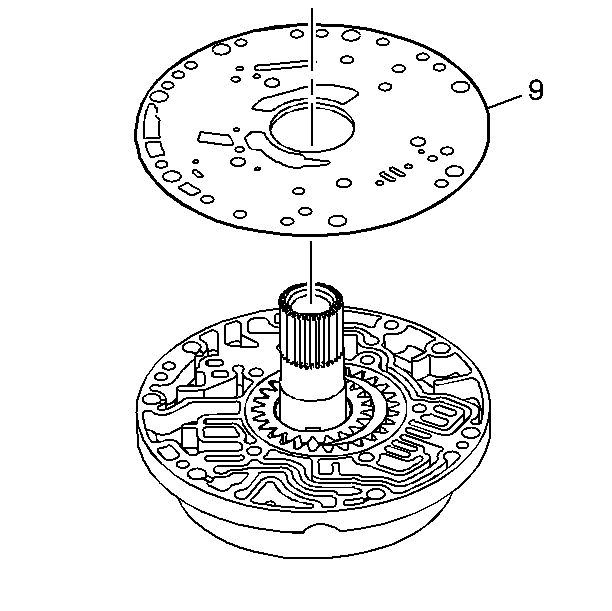 9