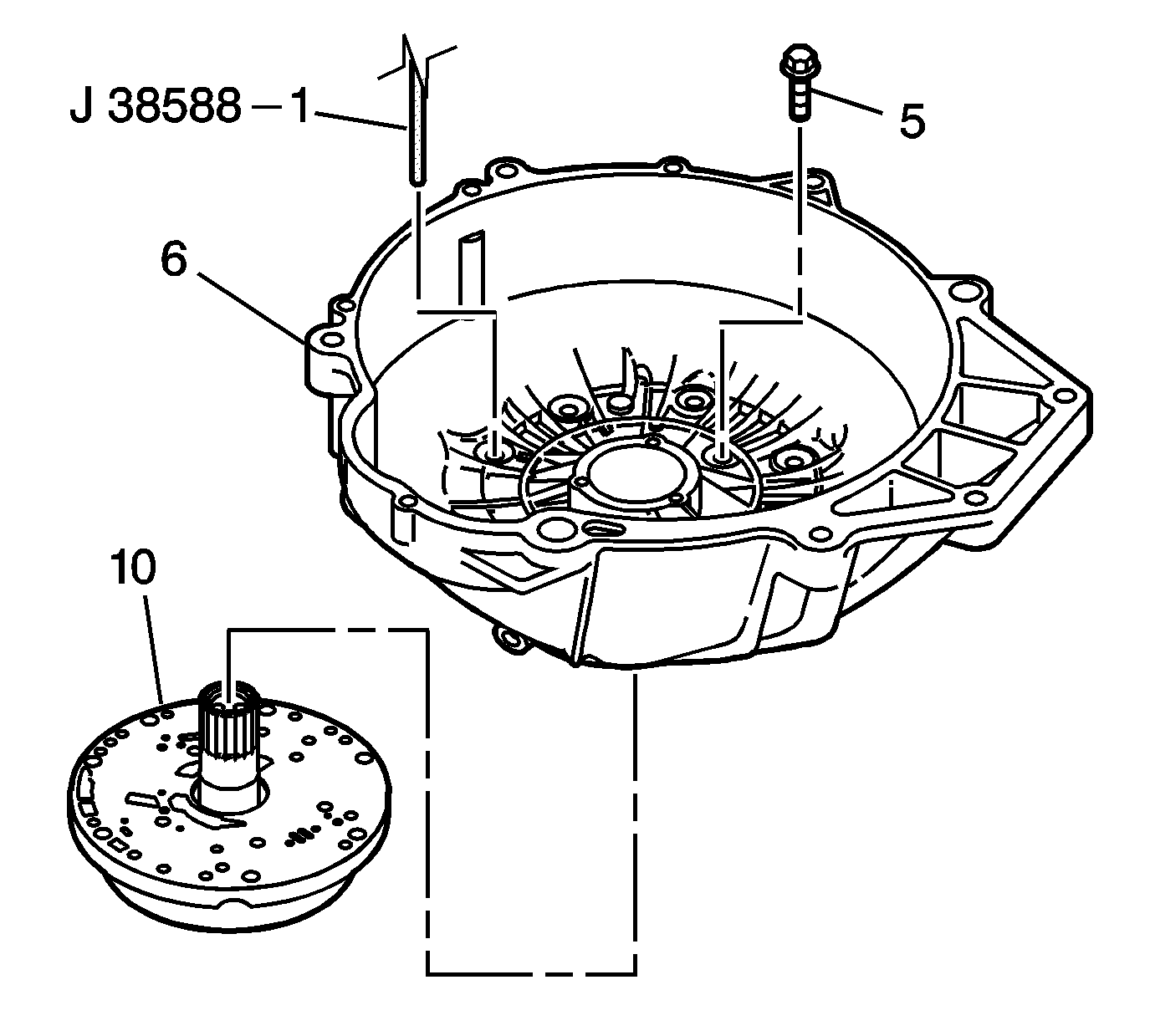 J 38588 – 1

5

6

10