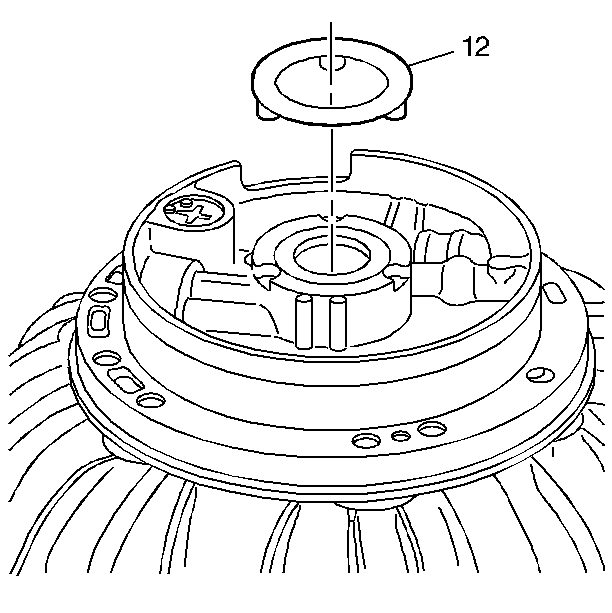 12