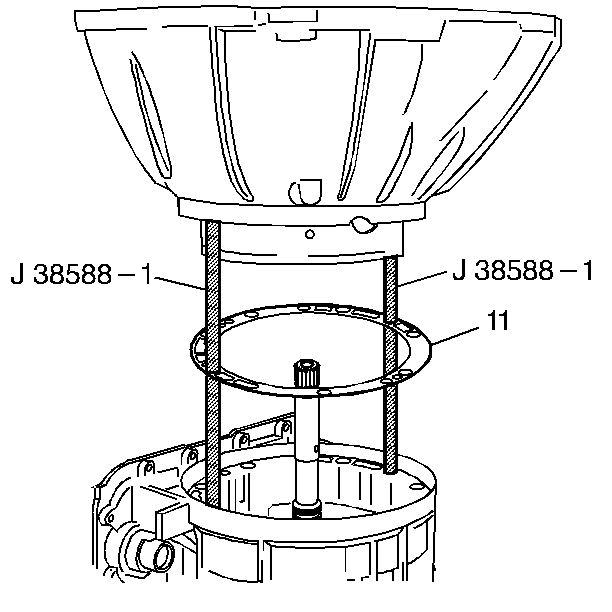 J 38588 – 1

J 38588 – 1

11