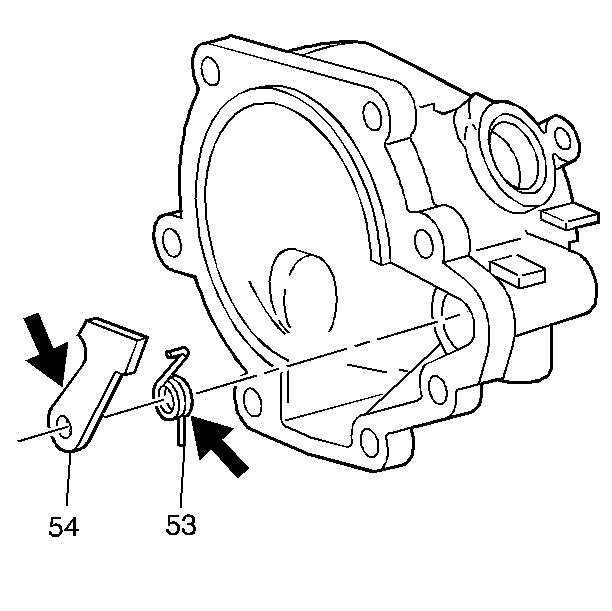 54
53