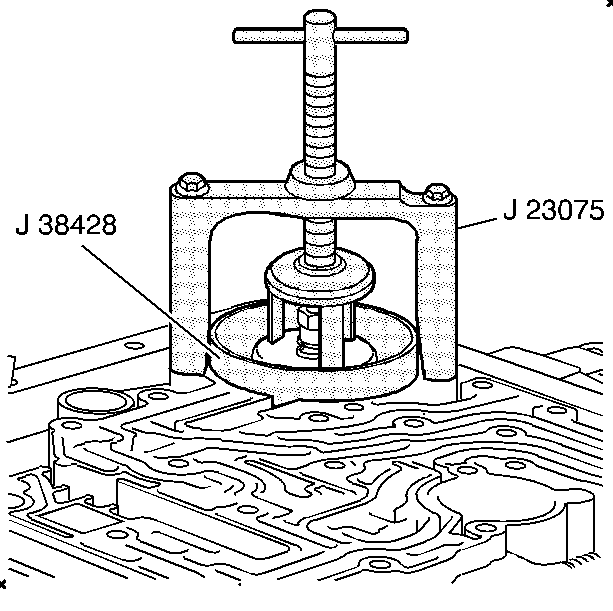 J 38428

J 23075