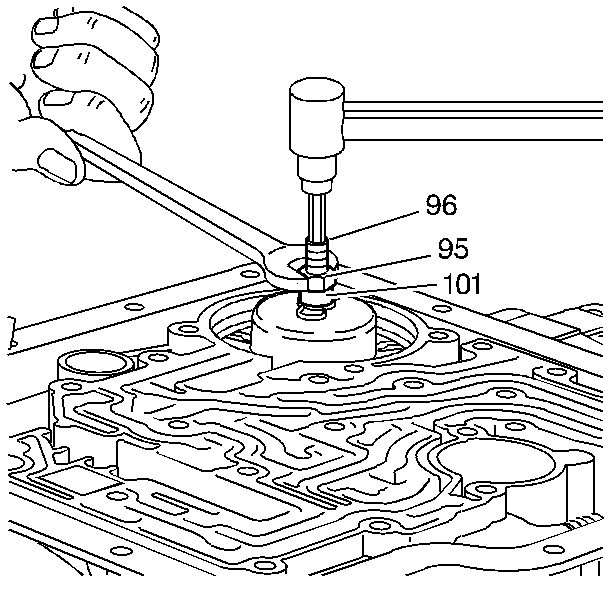 96
95
101