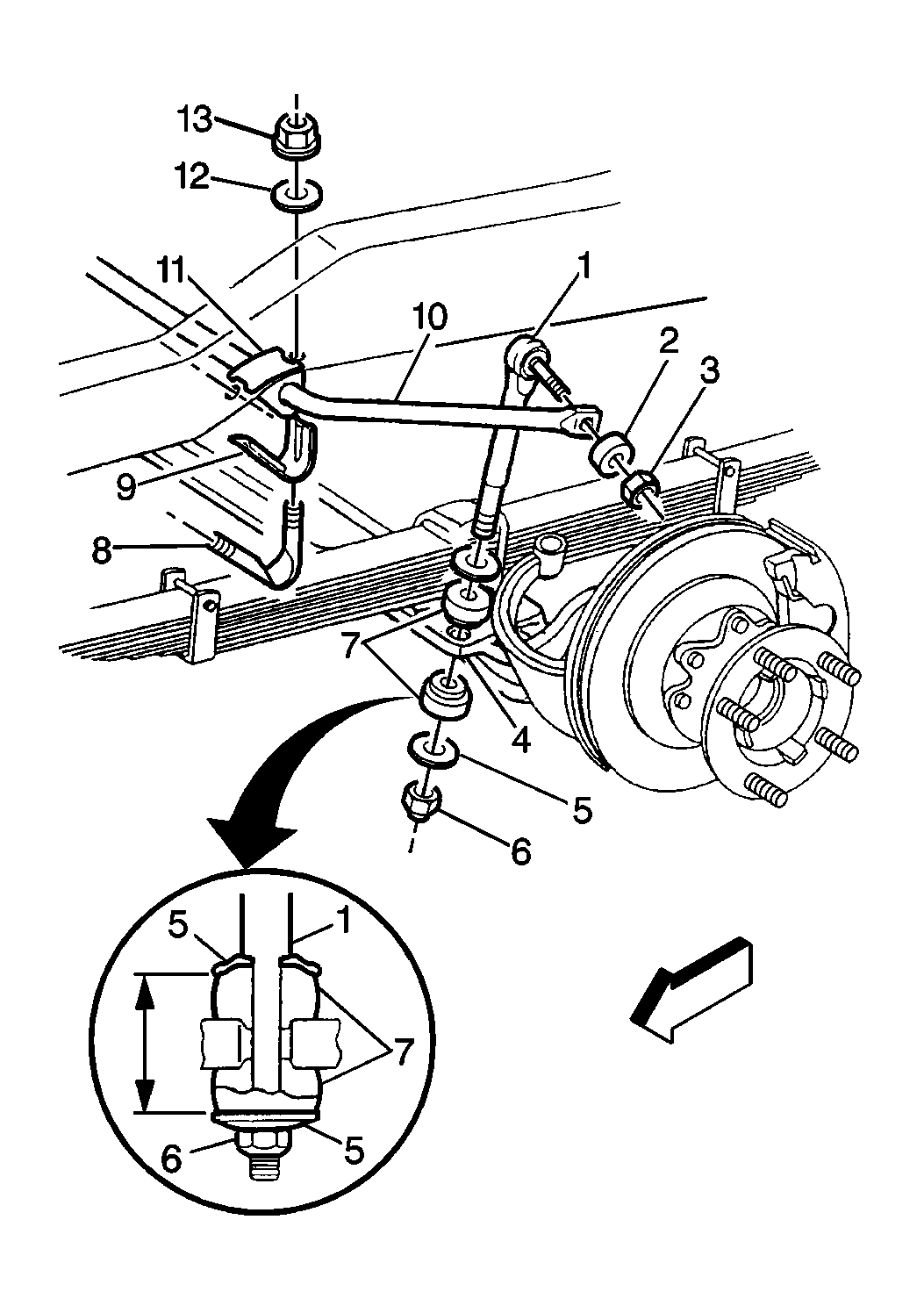 13
12
11
10
1
2
3
9
8
7
4
5
6
5
1
7
6
5