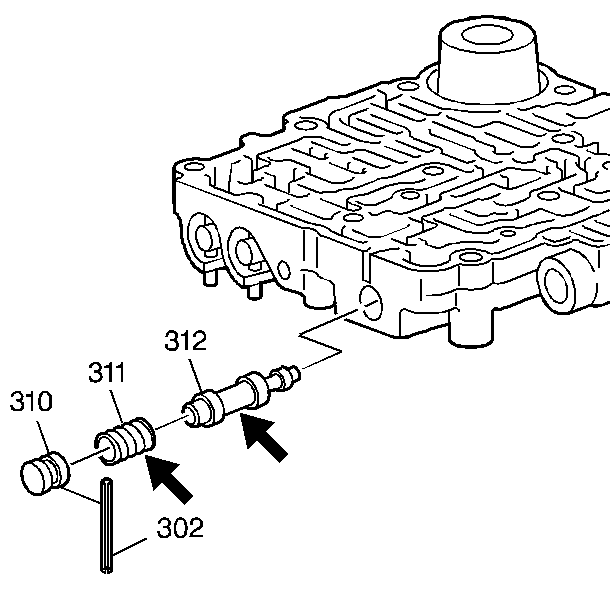 312
311
310
302