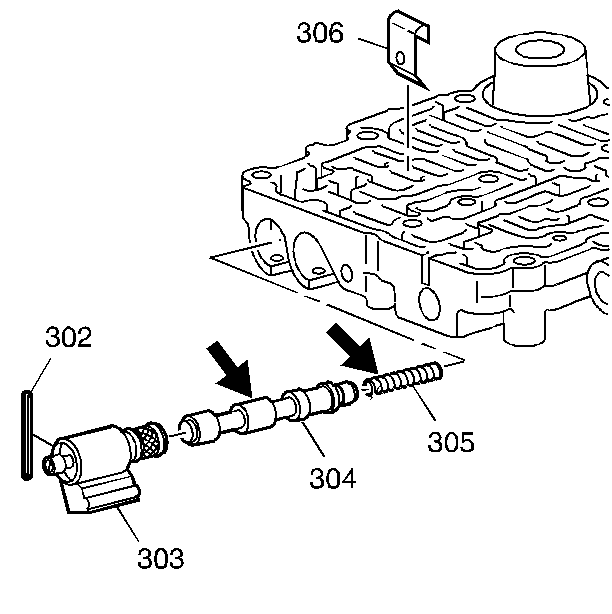 306

302

305

304

303