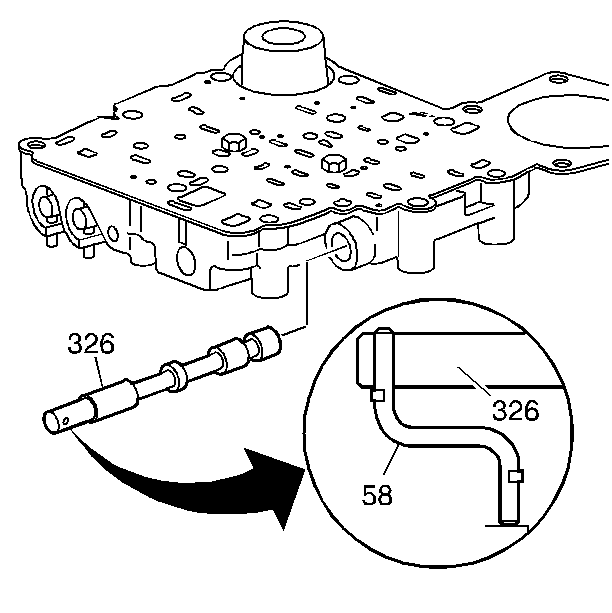 326

326

58