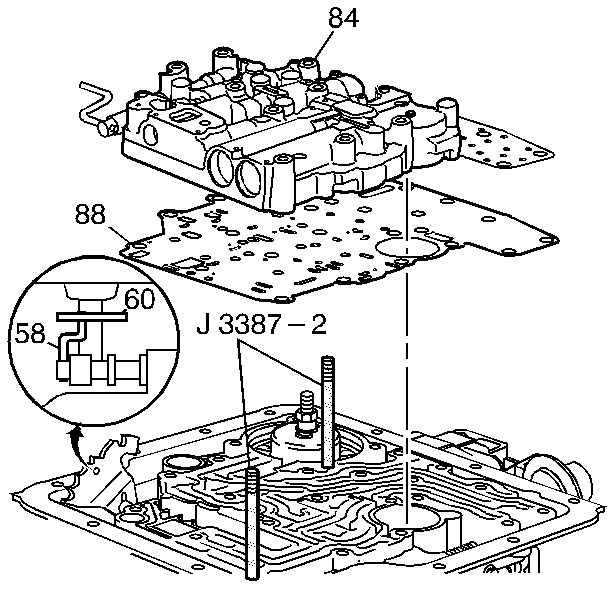 84

88

60

58

J 3387 – 2