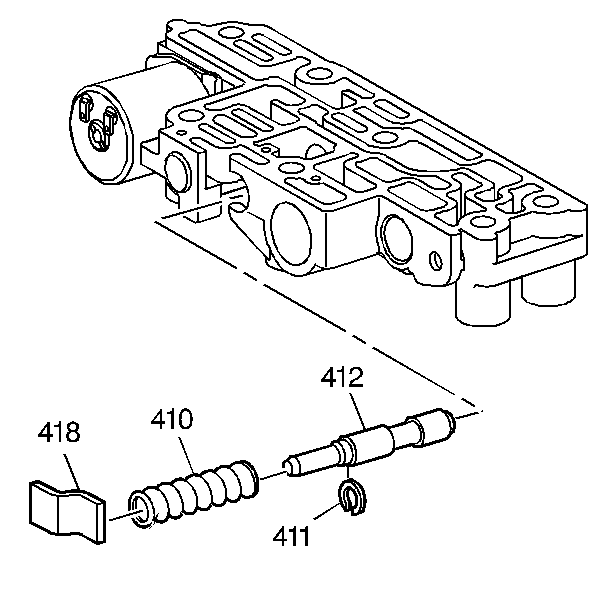 412
418
410
411