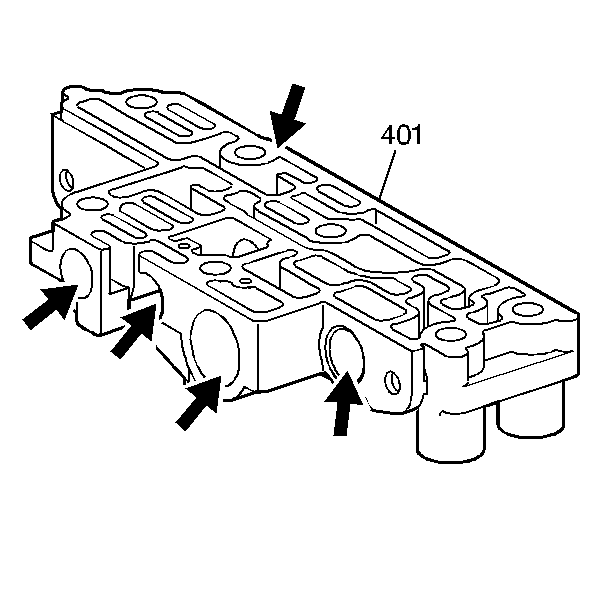 401