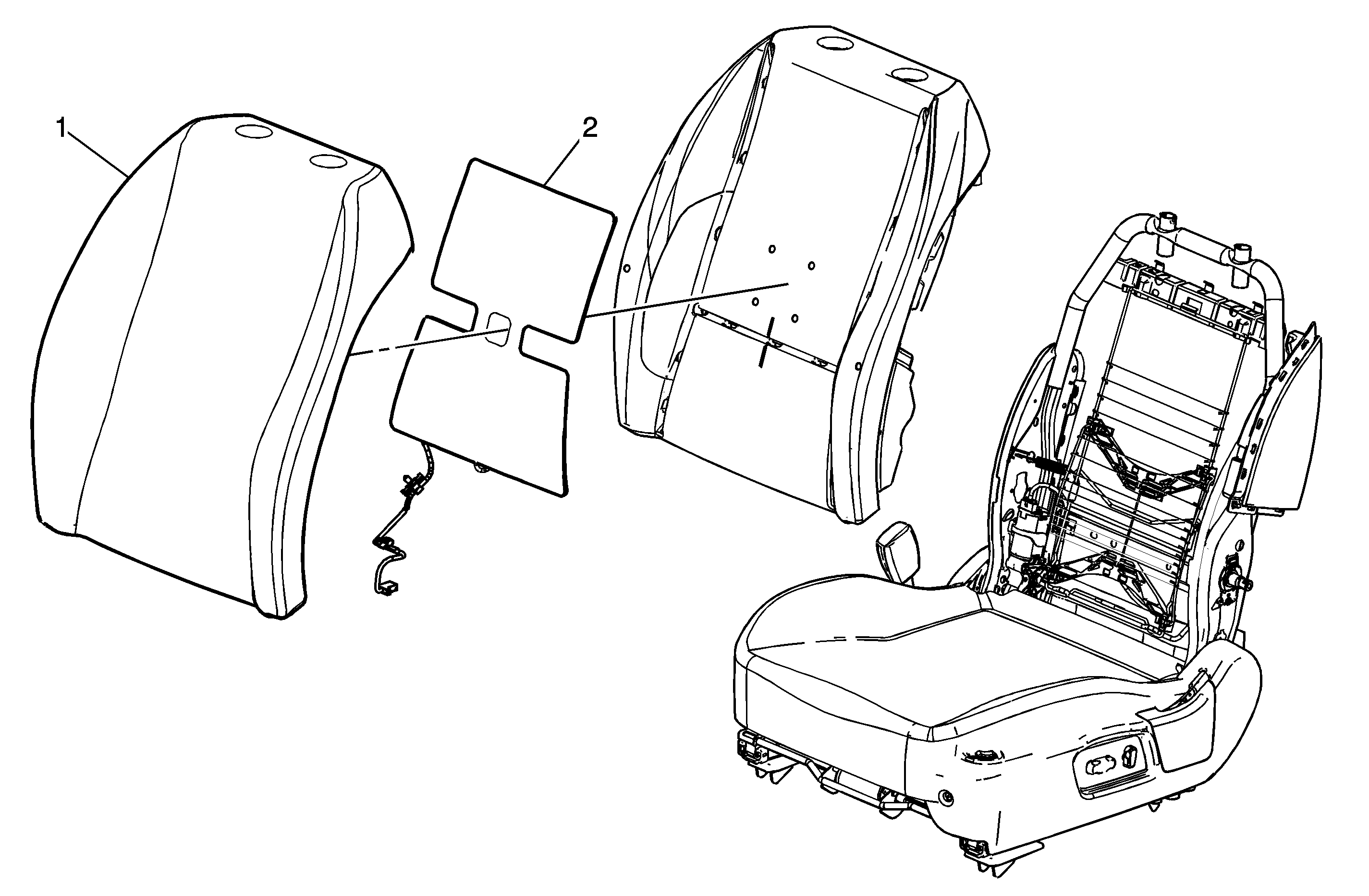 1

2