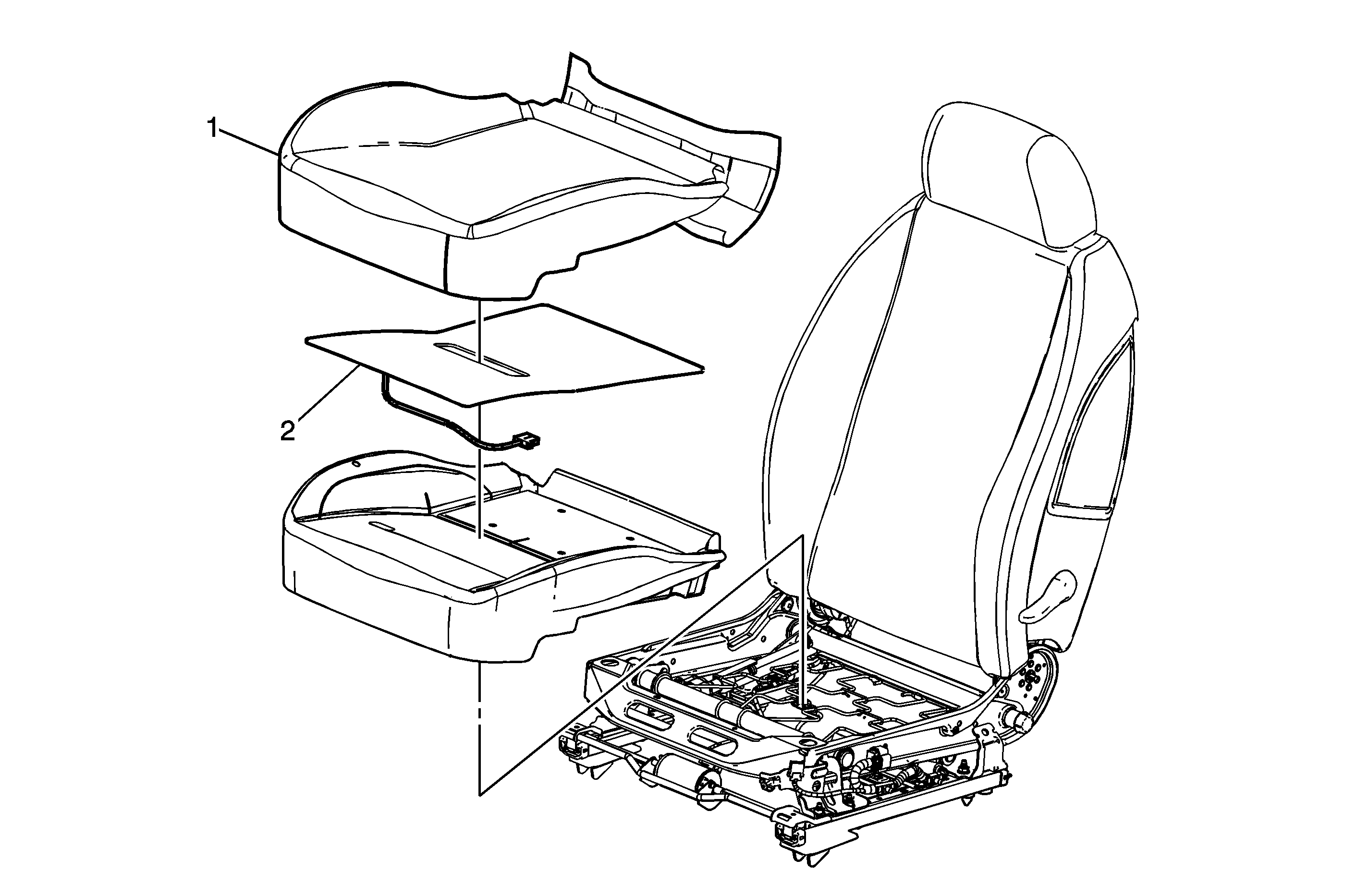 1

2