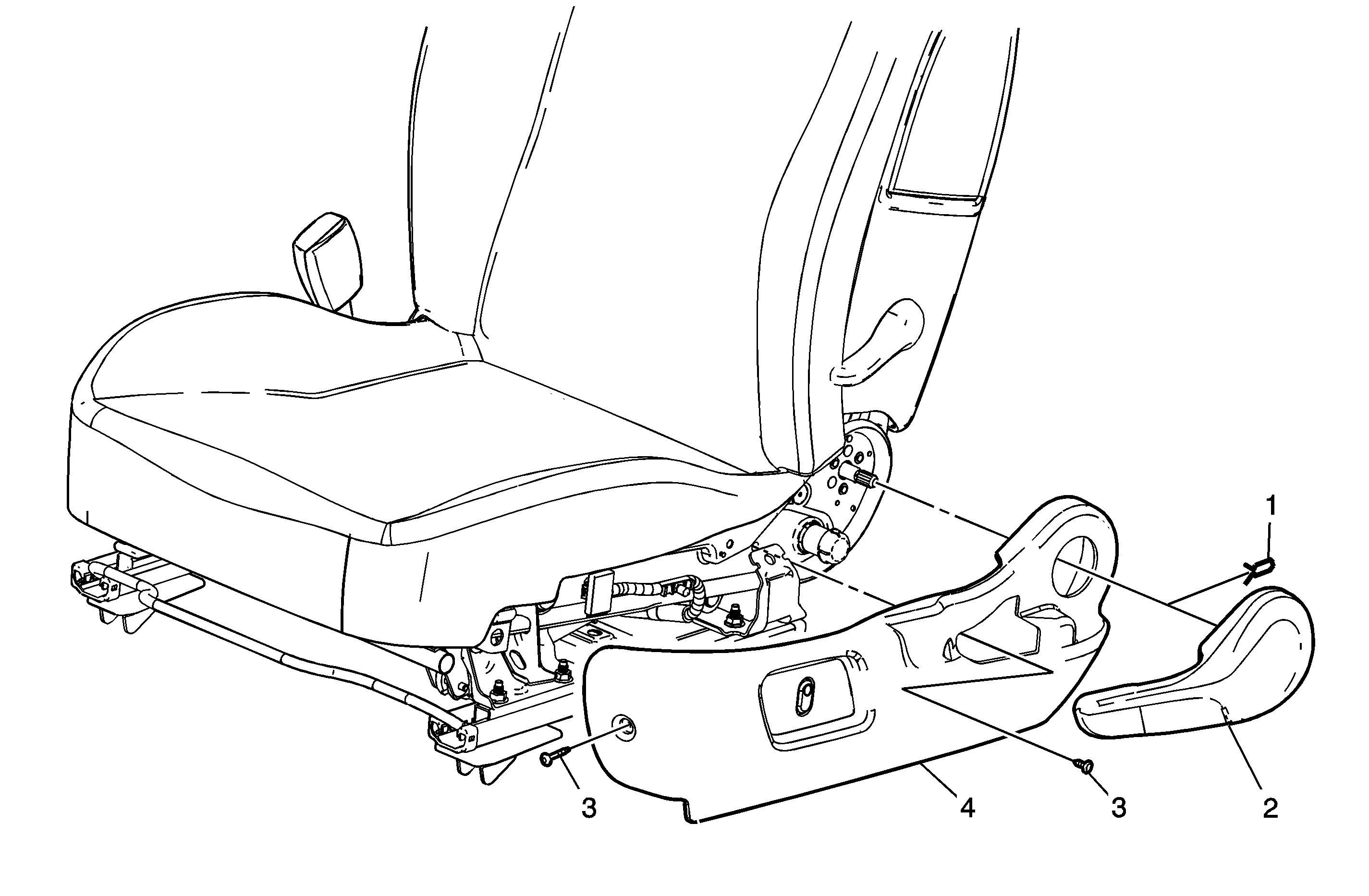 1
3
4
3
2