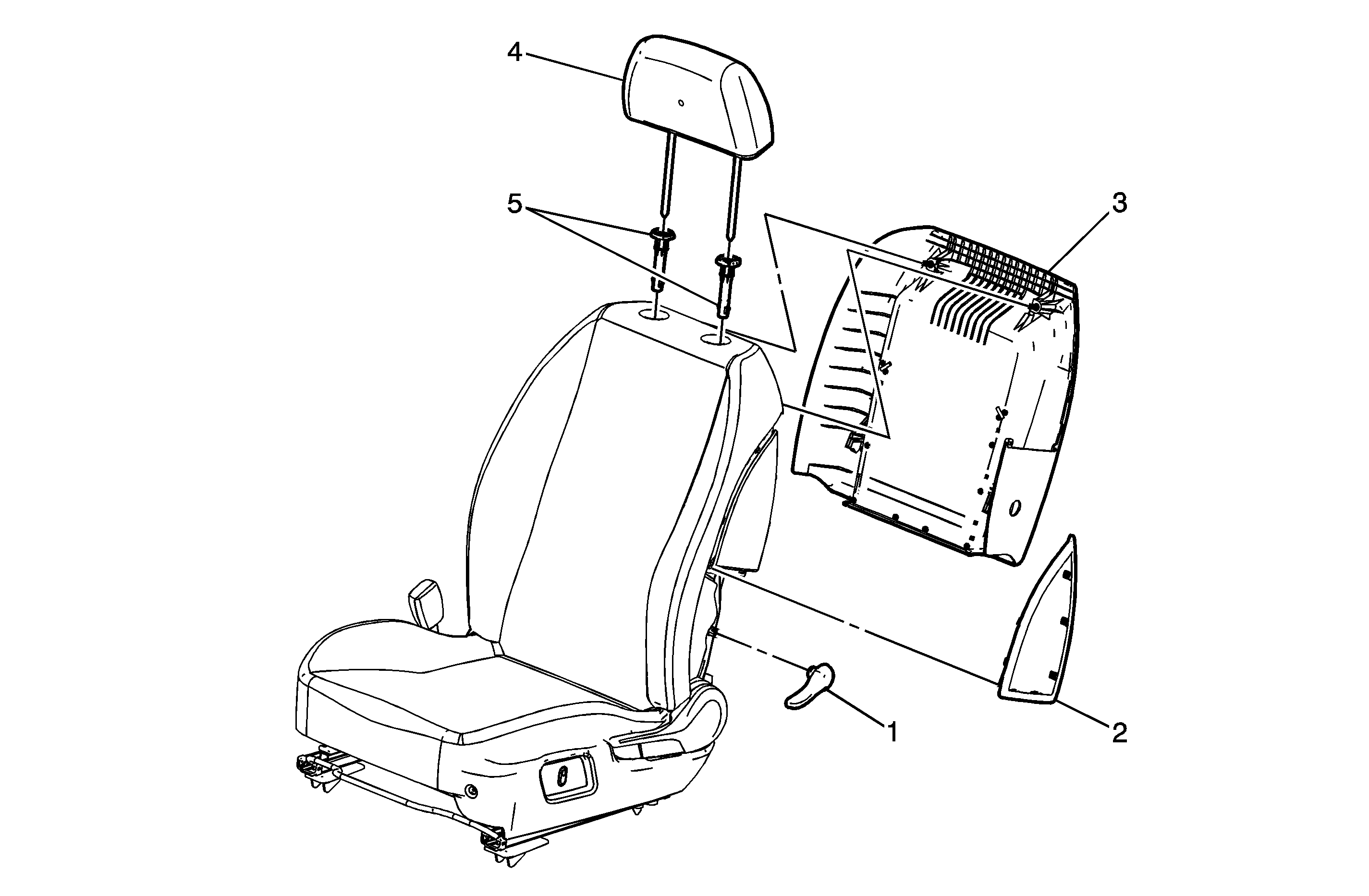 4
5
3
1
2