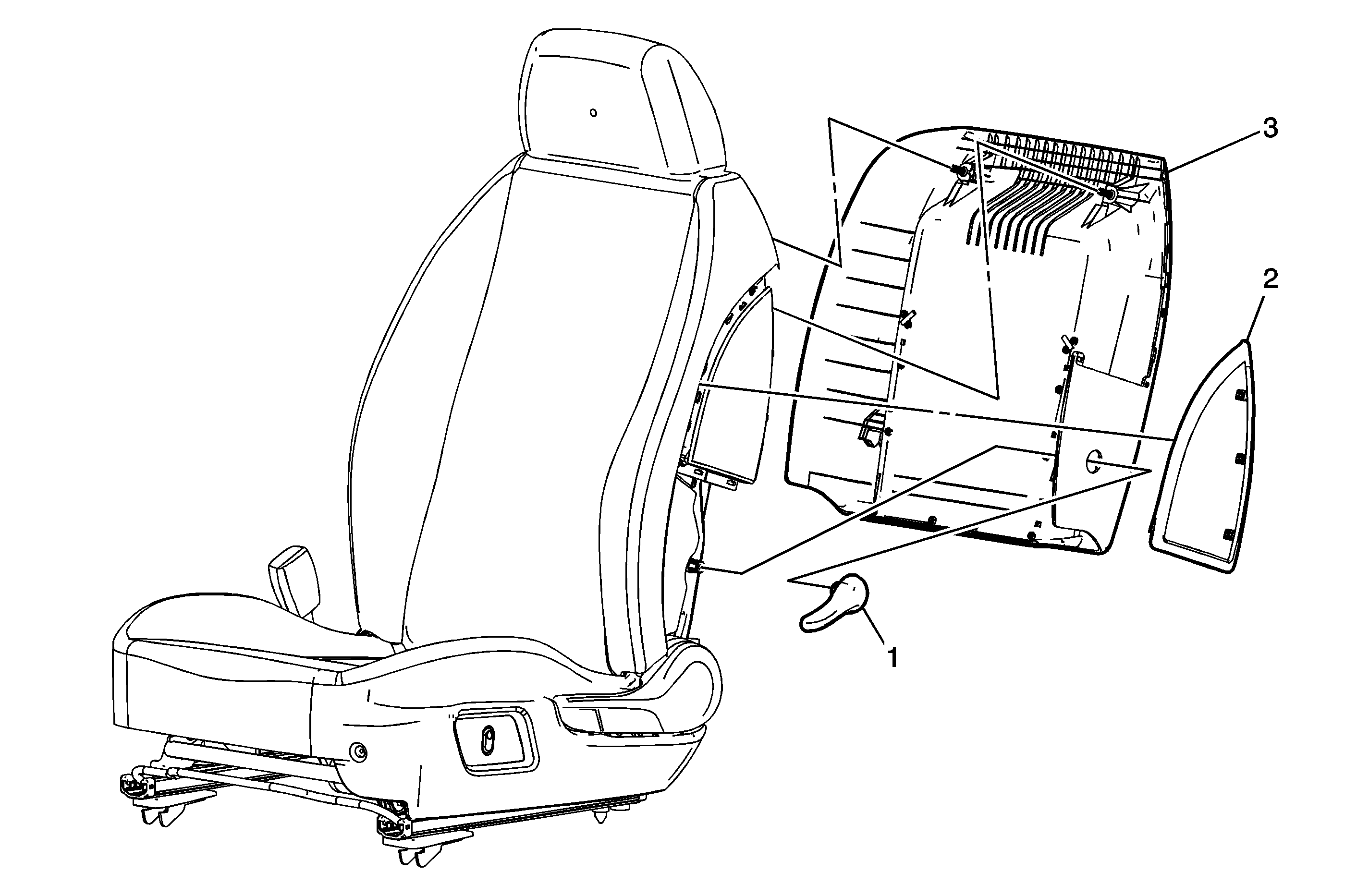 3
2
1