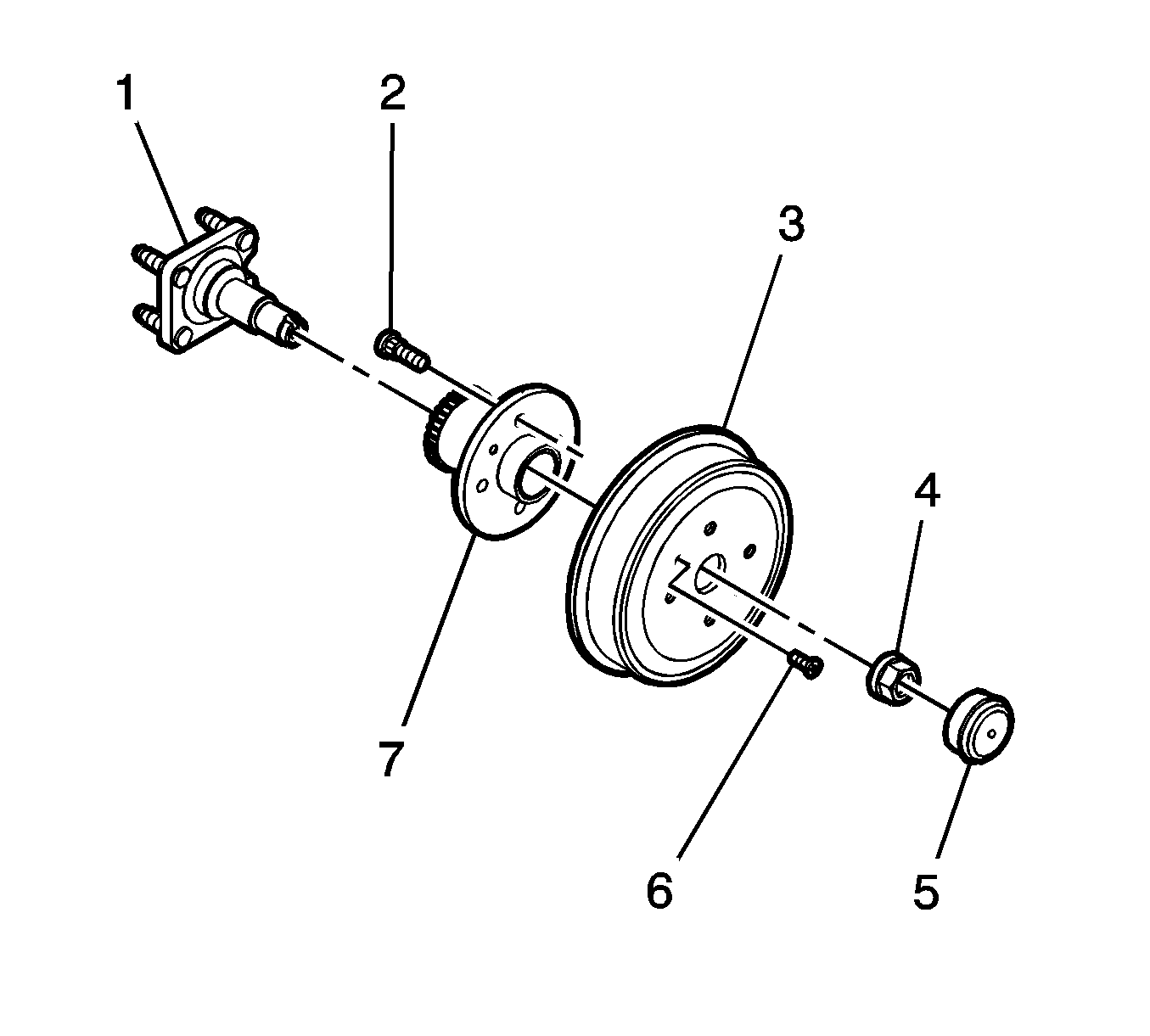 1
2
3
4
7
6
5