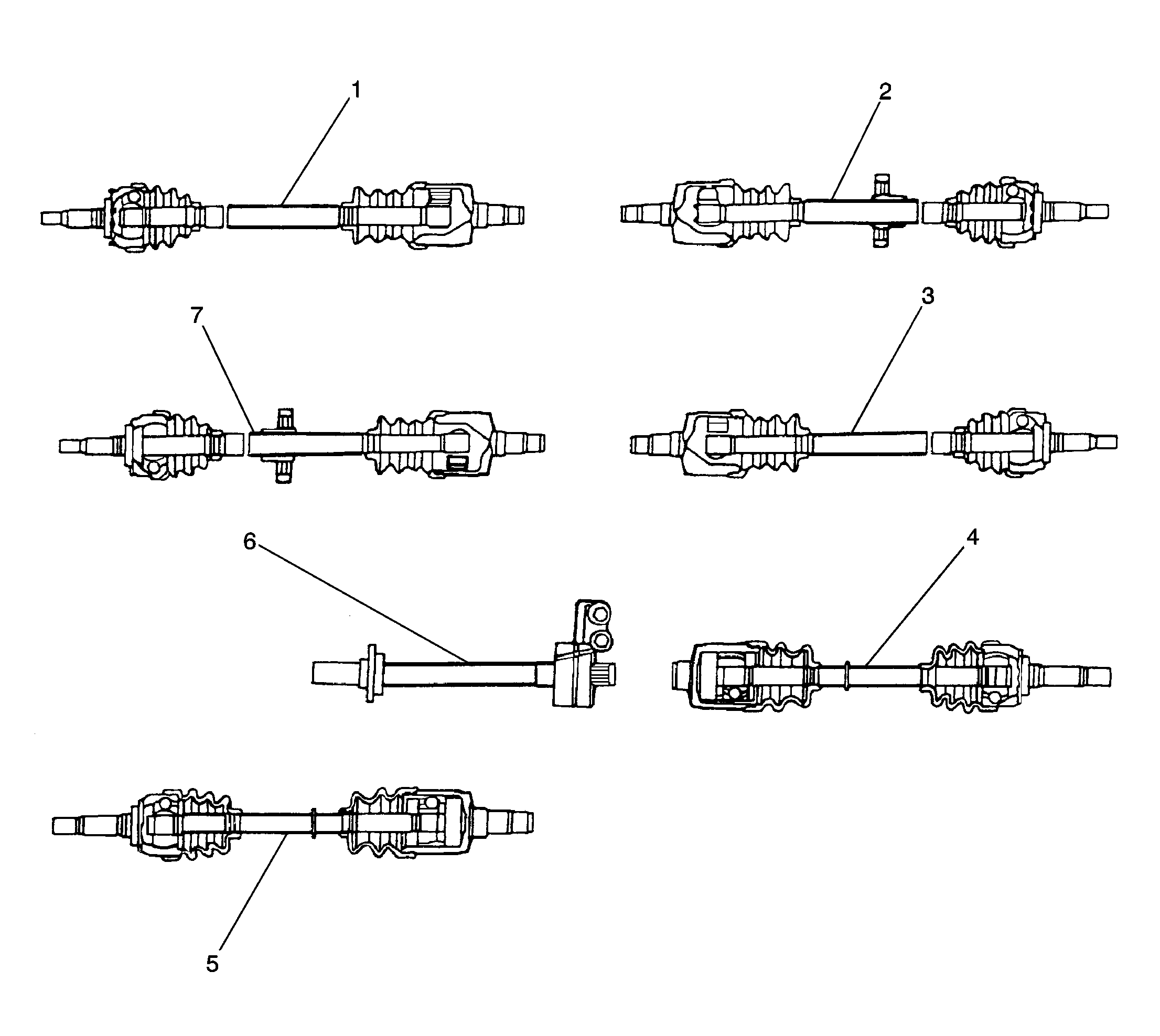 1
2
7
3
6
4
5