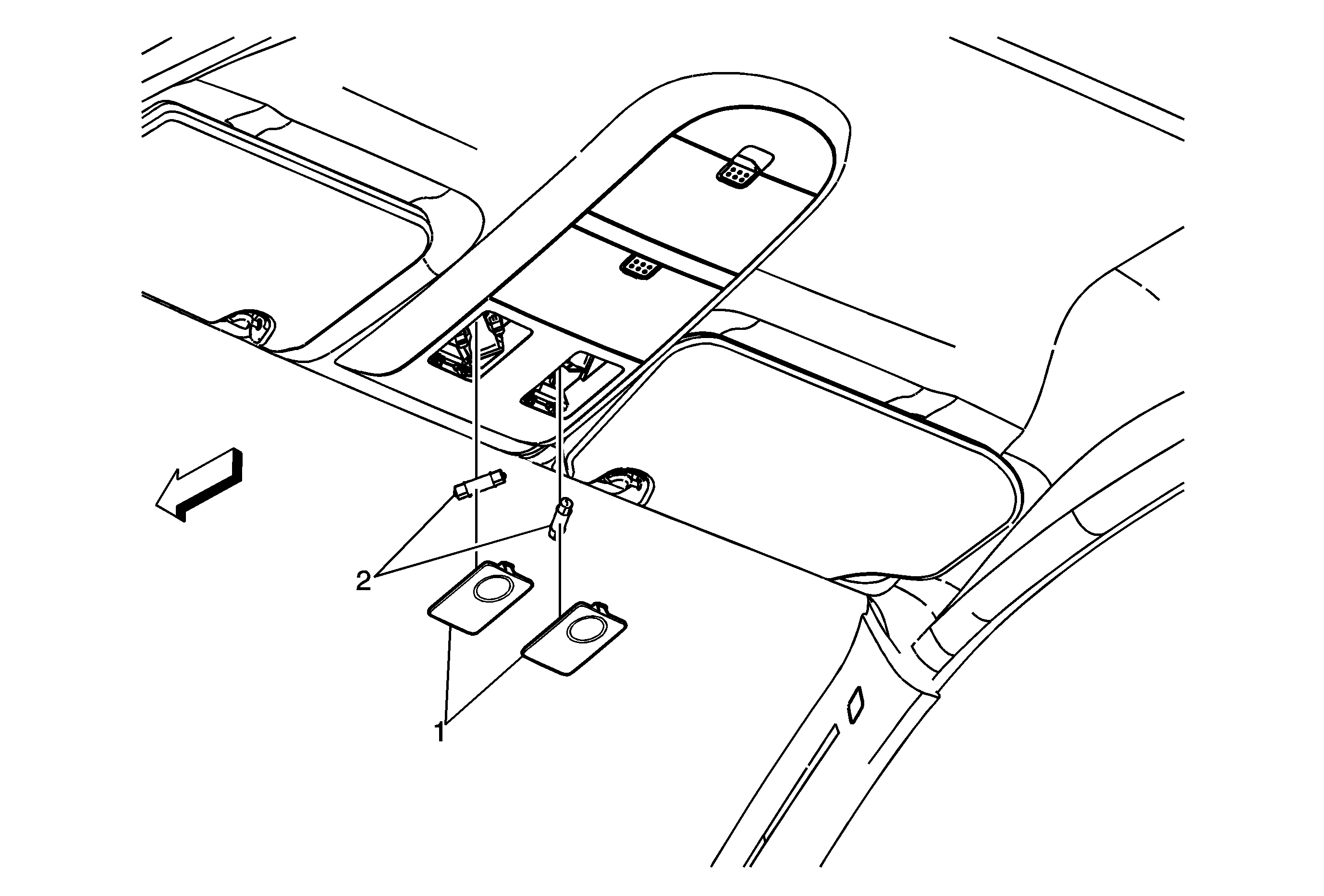 2

1