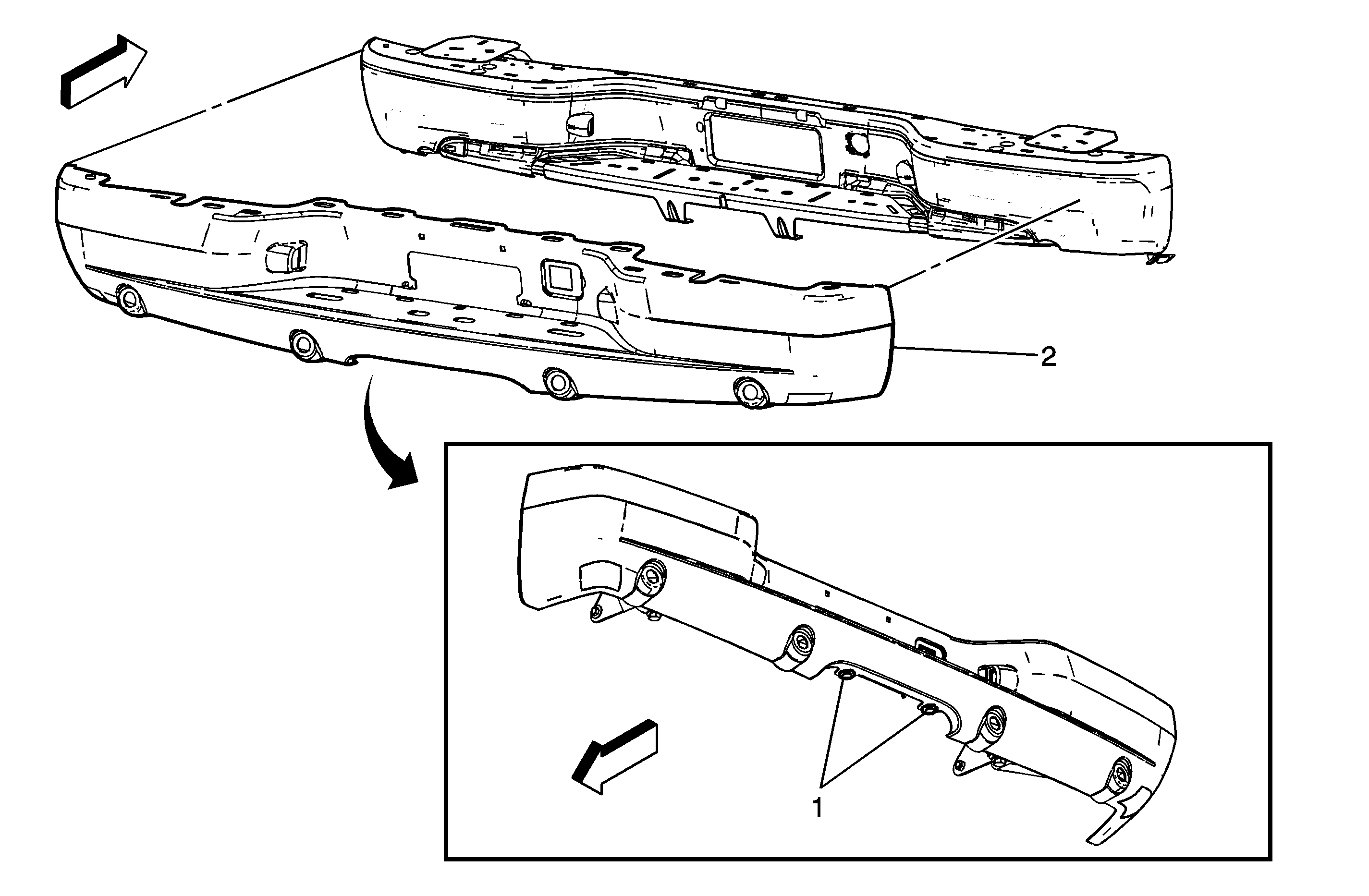 2

1