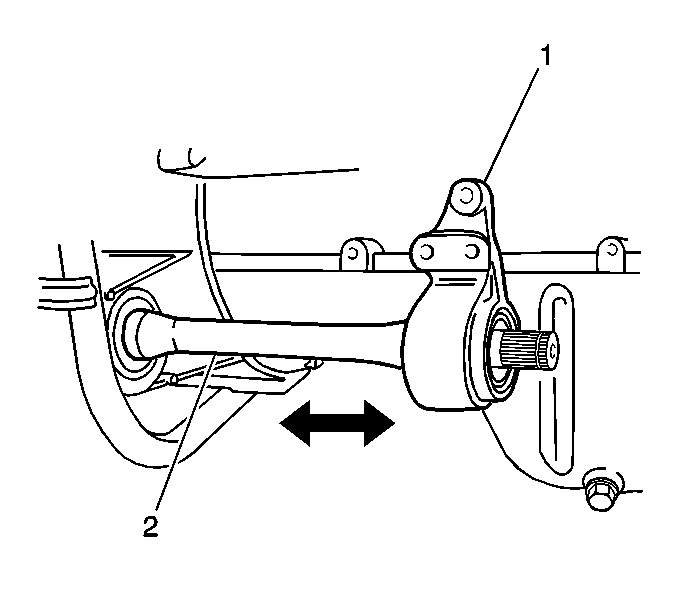 1

2