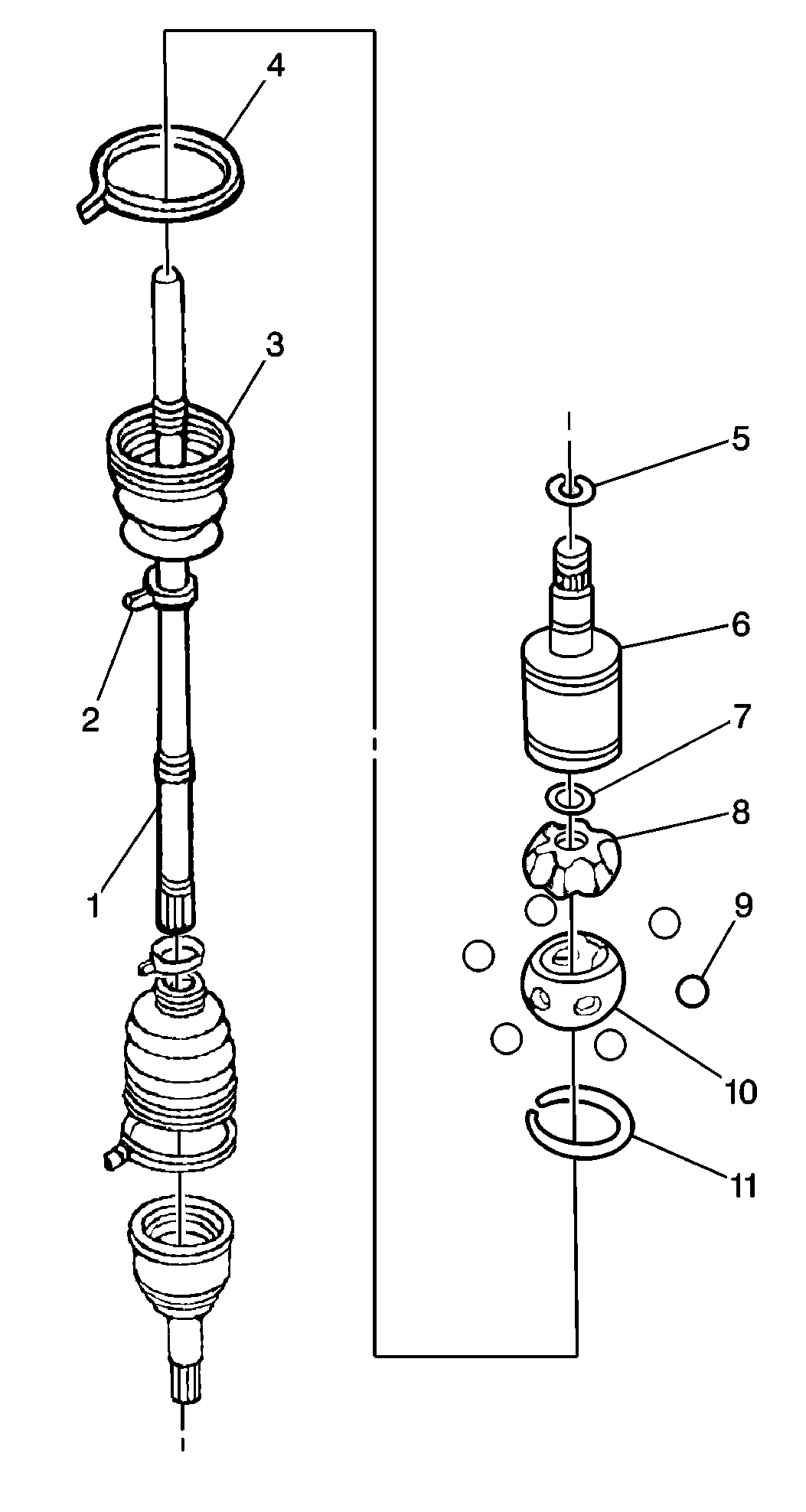 4
3
2
1
5
6
7
8
9
10
11