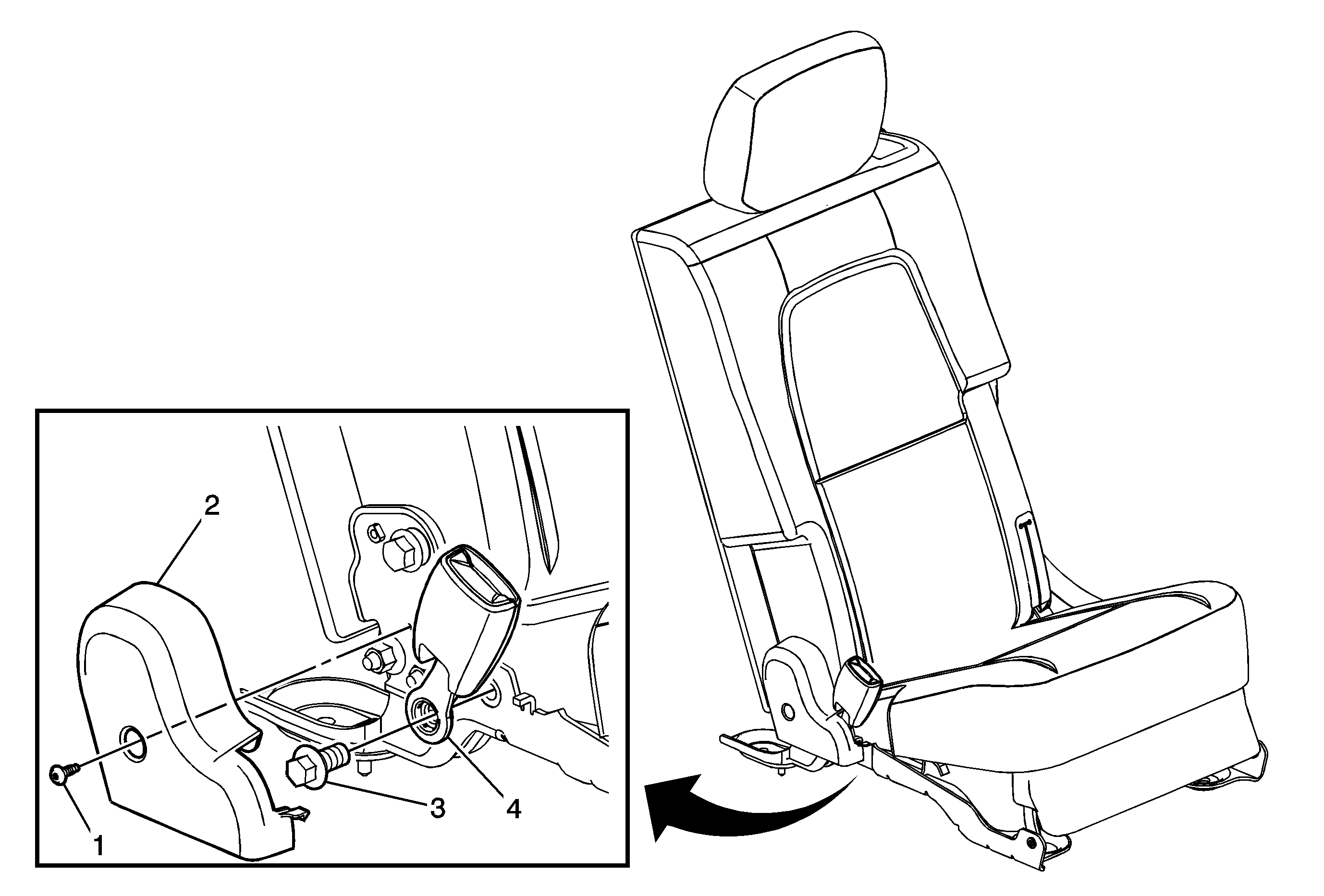 2

3

4

1