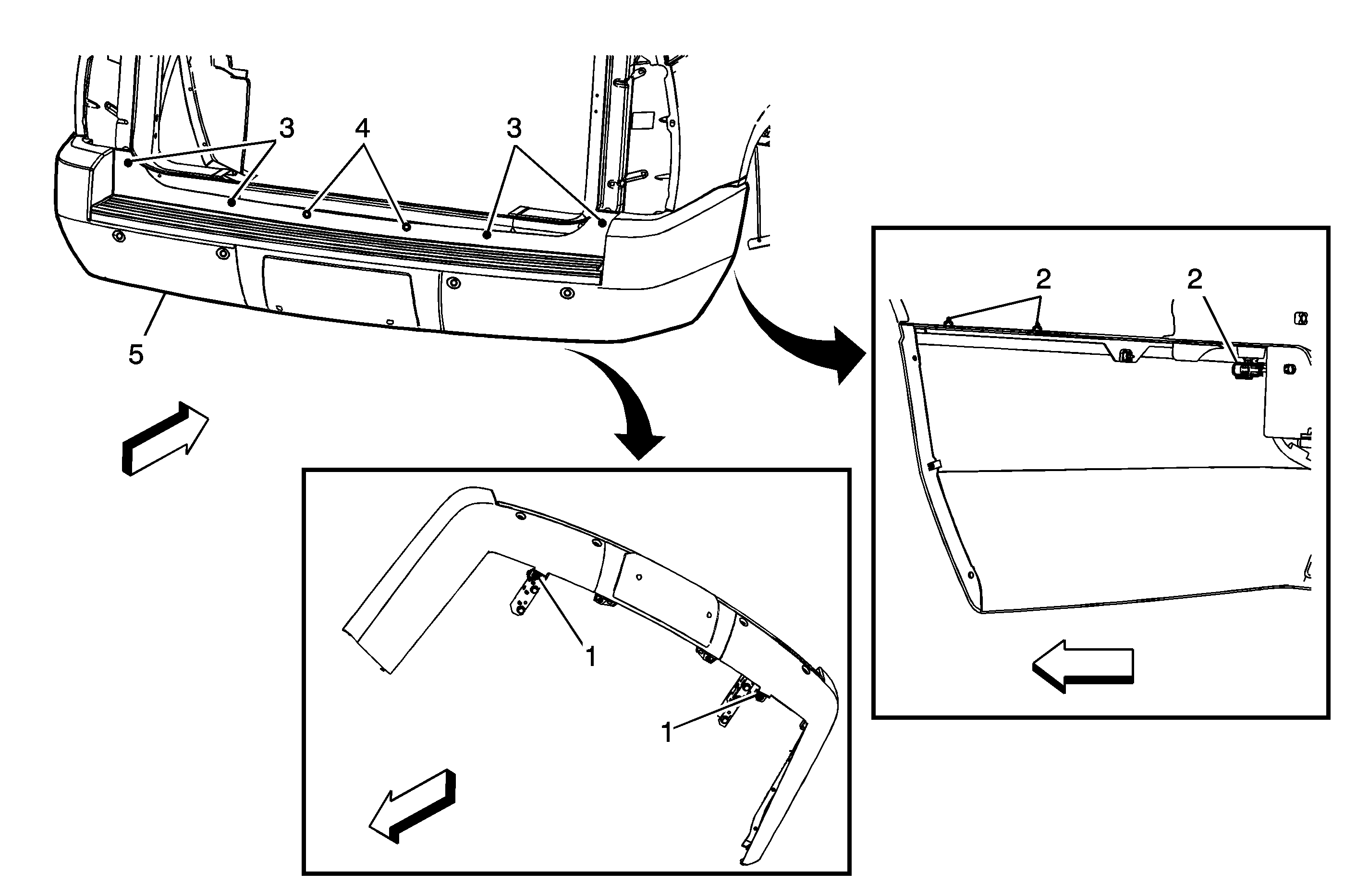 3
4
3
5
2
2
1
1