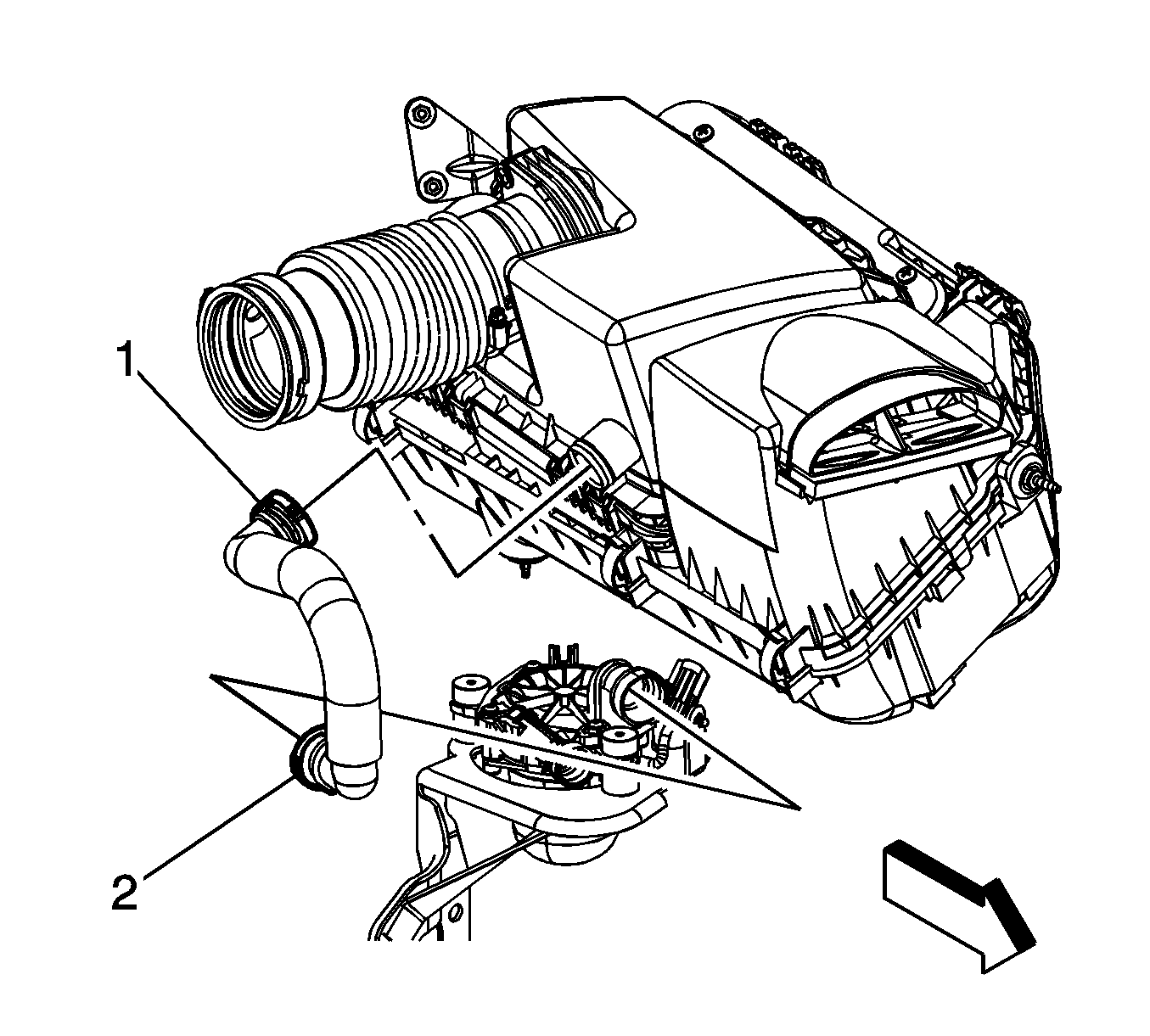 1
2