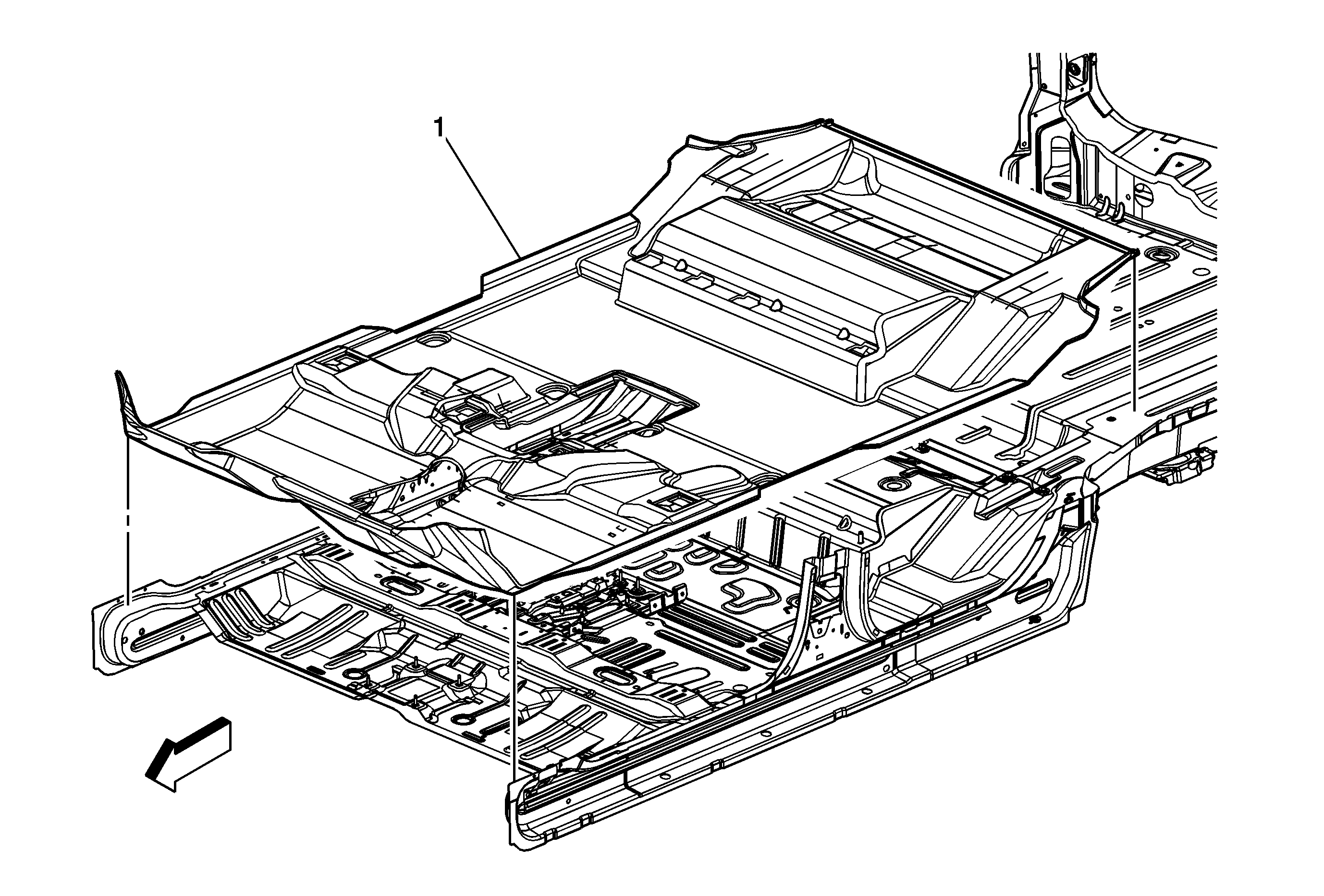 1