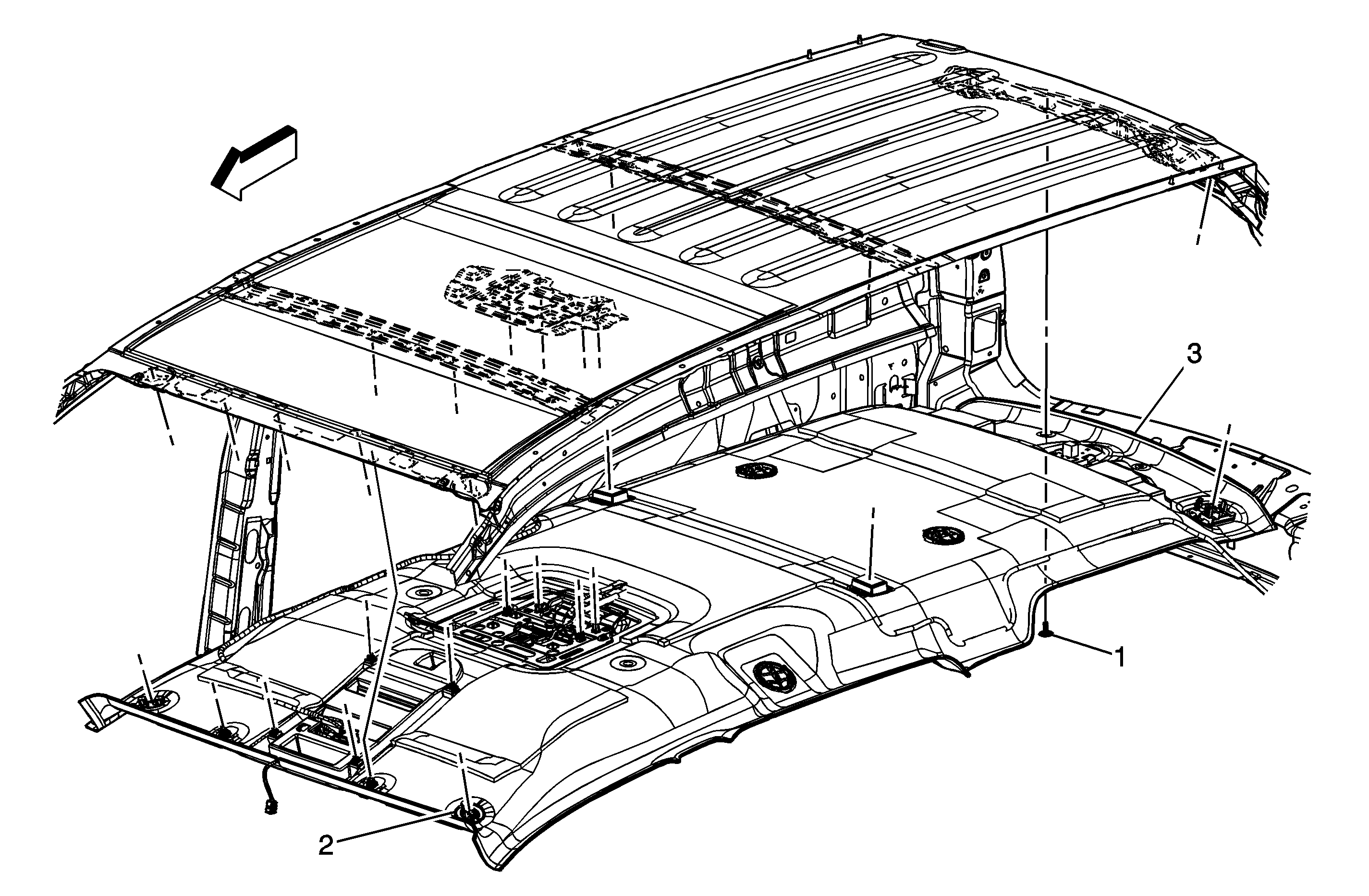 3

1

2