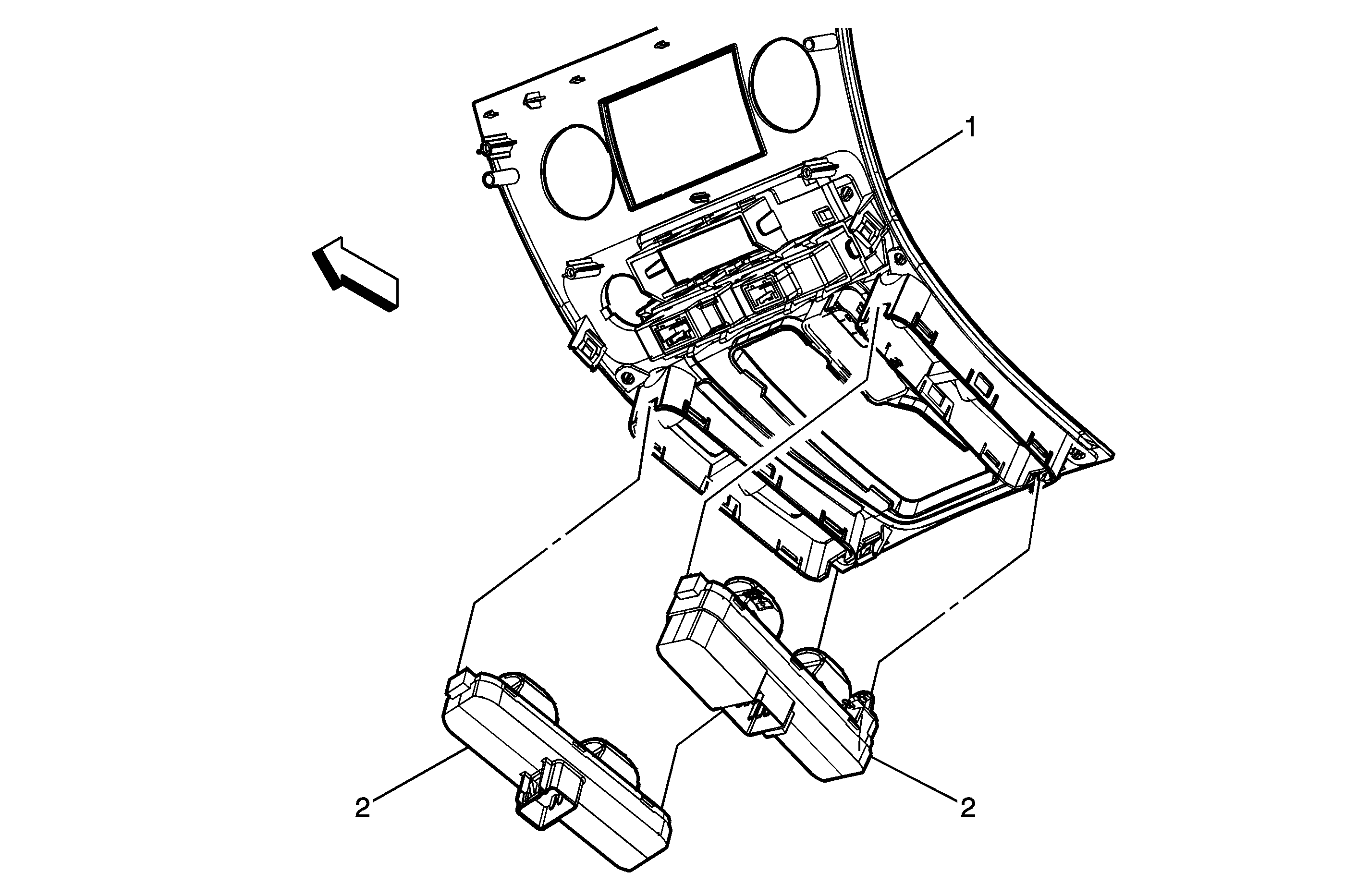 1

2

2