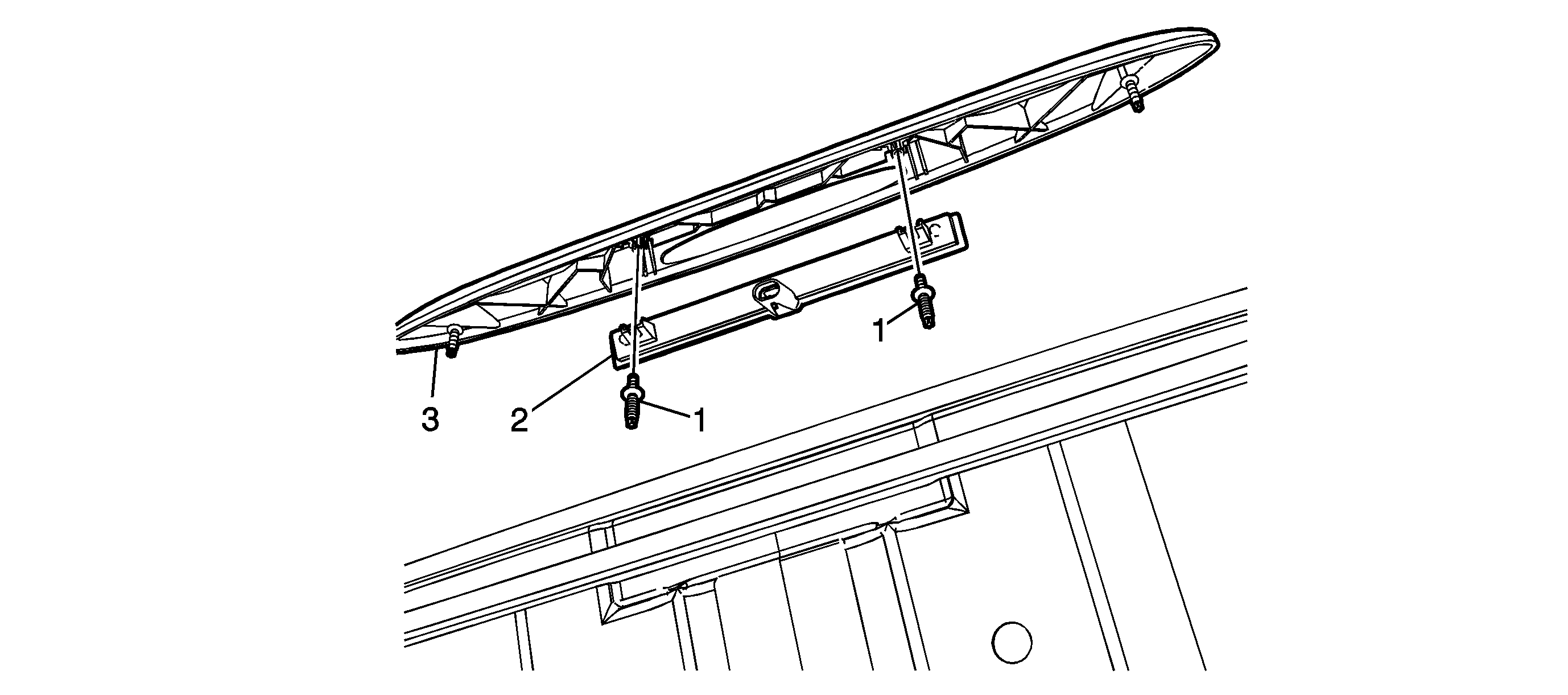 1
3
2
1