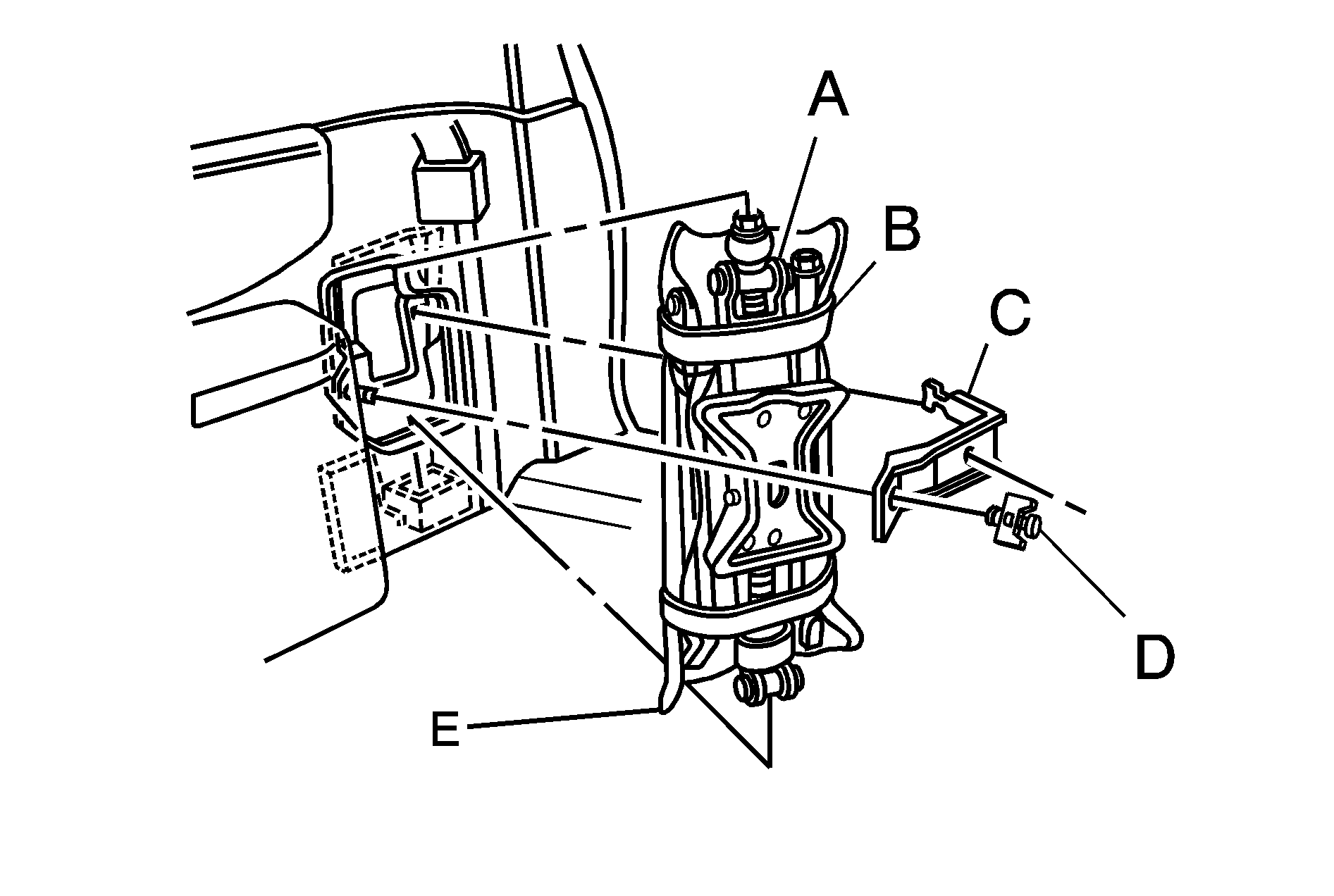 A
B
C
D
E