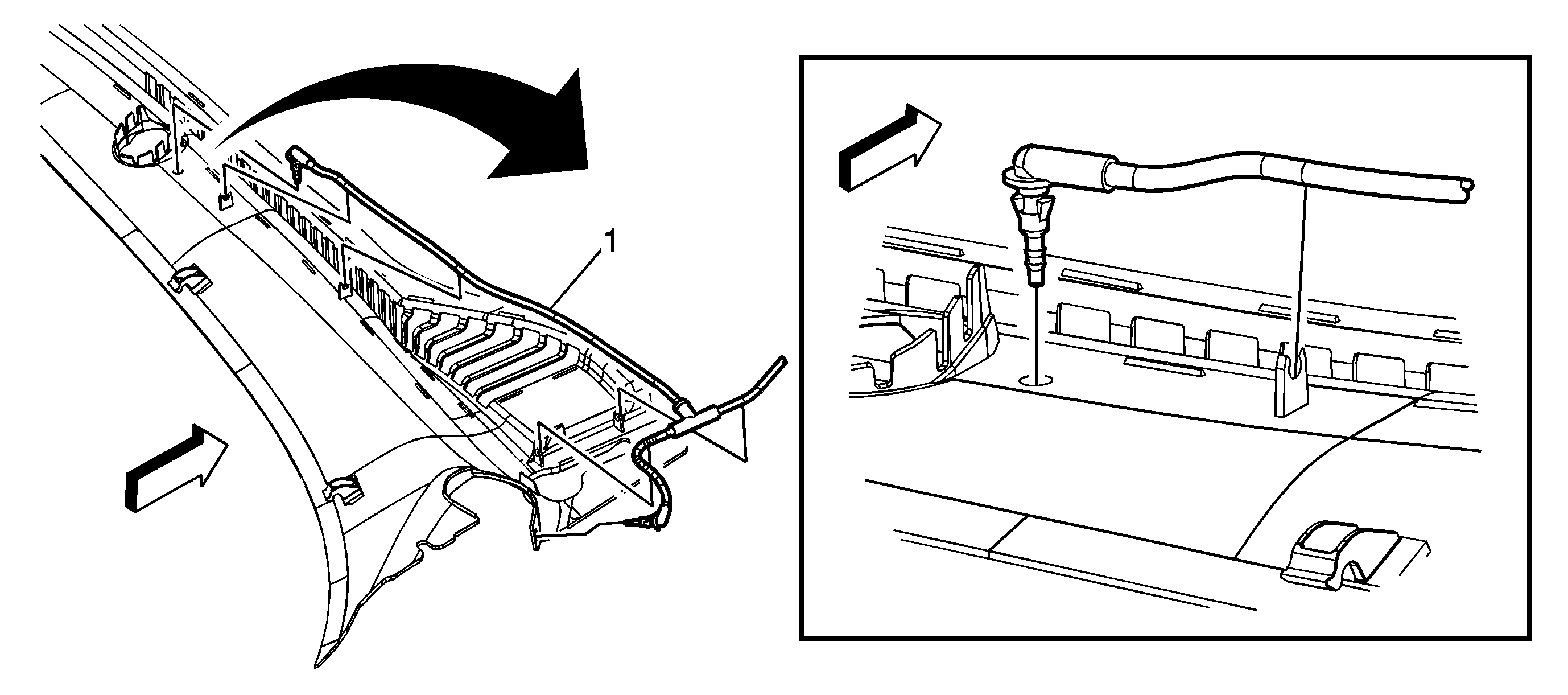 1