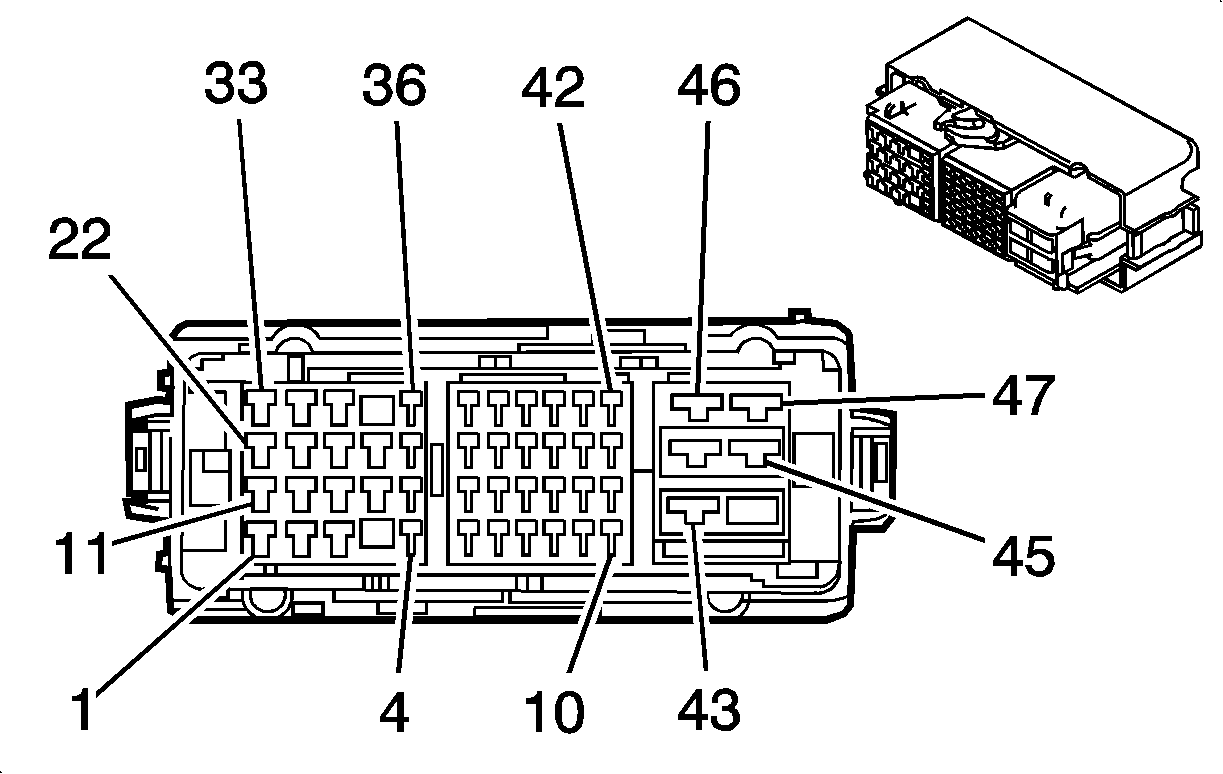 33
36
42
46
22
47
11
45
1
4
10
43