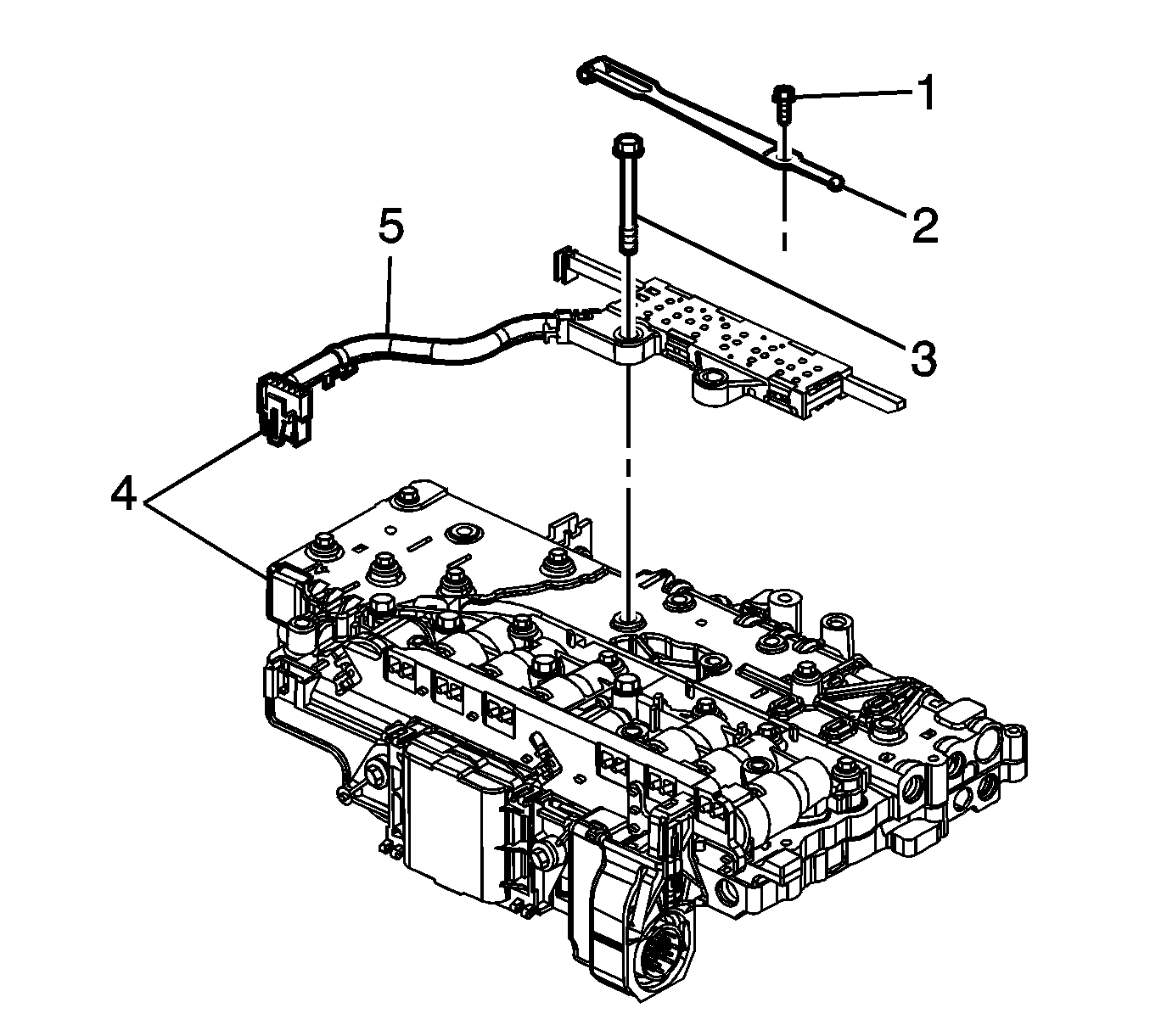 1
2
5
3
4