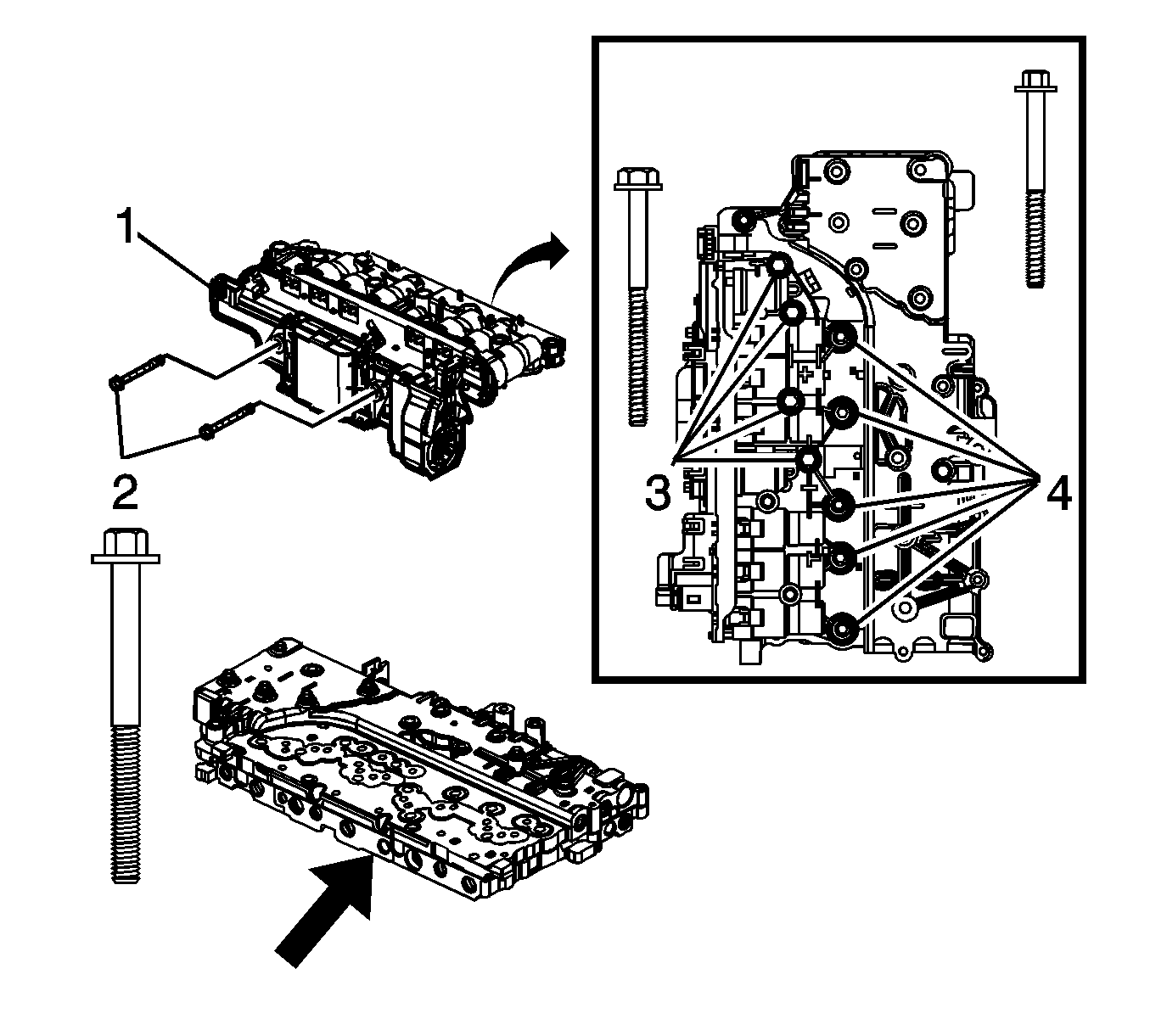 1
2
3
4