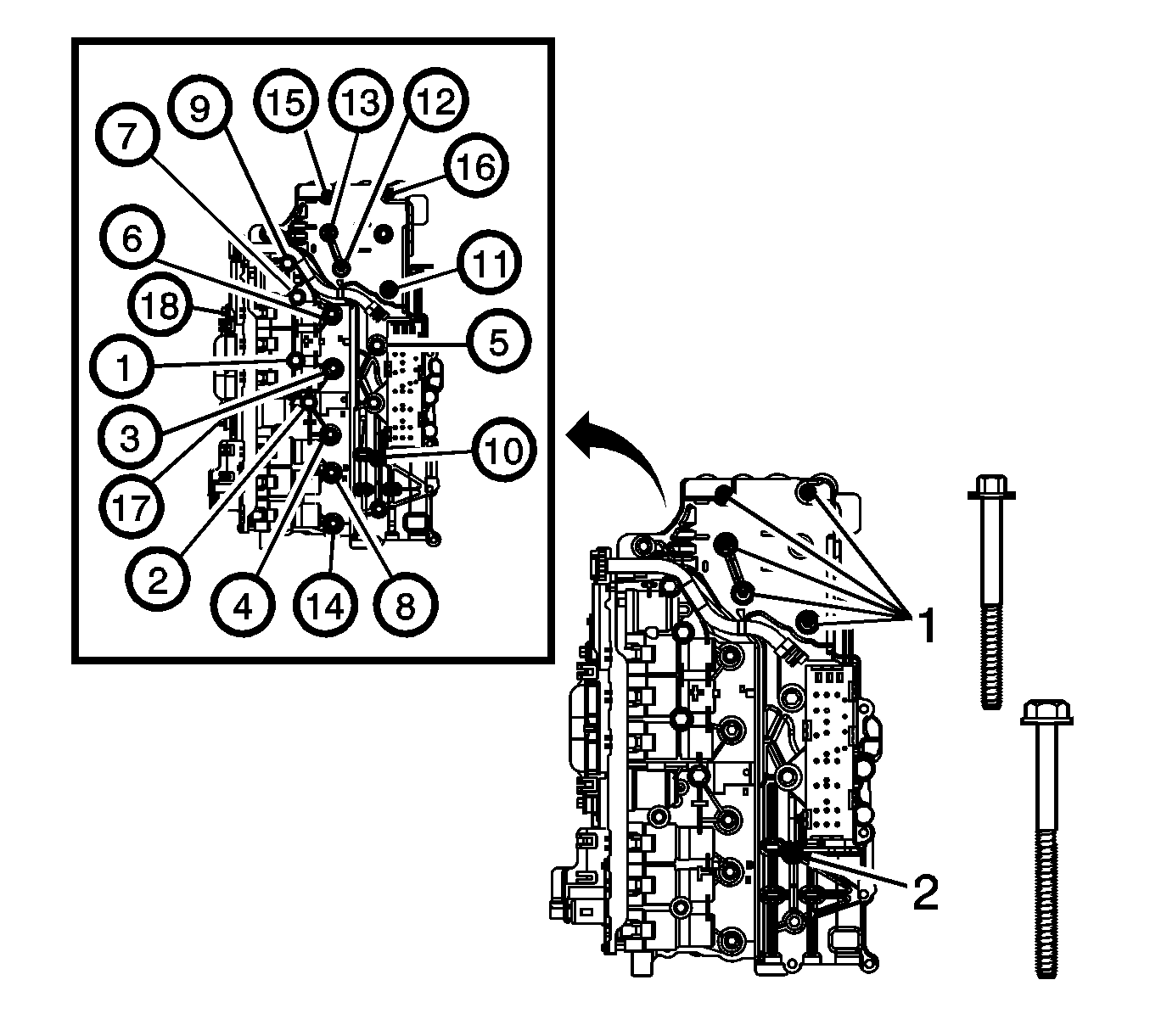 9
15
13
12
7
16
6
11
18
5
1
3
10
17
2
4
14
8
1
2