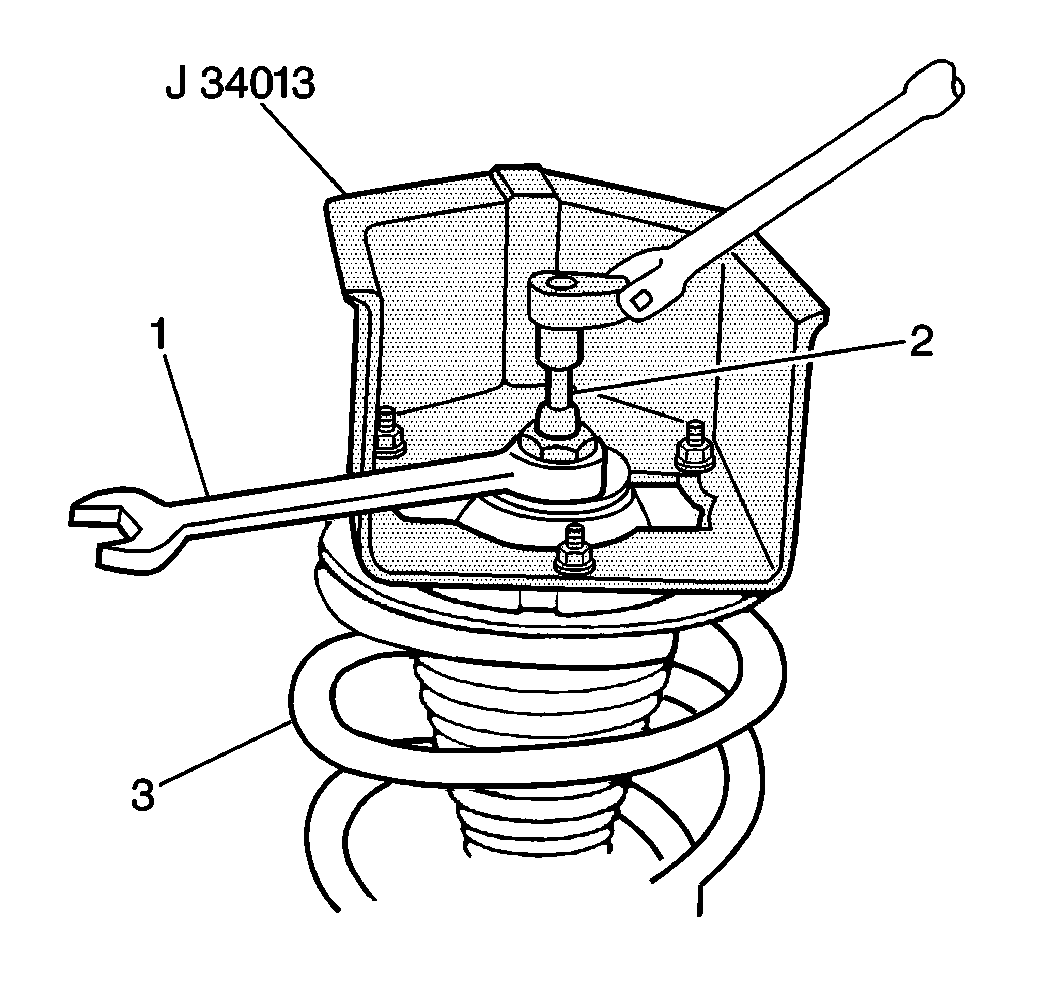 J 34013

1

2

3